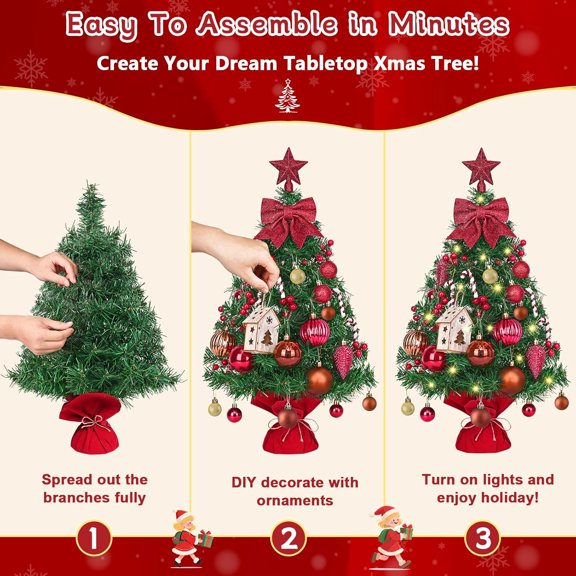 Easy To Assemble in Minutes

Create Your Dream Tabletop Xmas Tree!

Spread out the branches fully

1

DIY decorate with ornaments

2

Turn on lights and enjoy holiday!

3