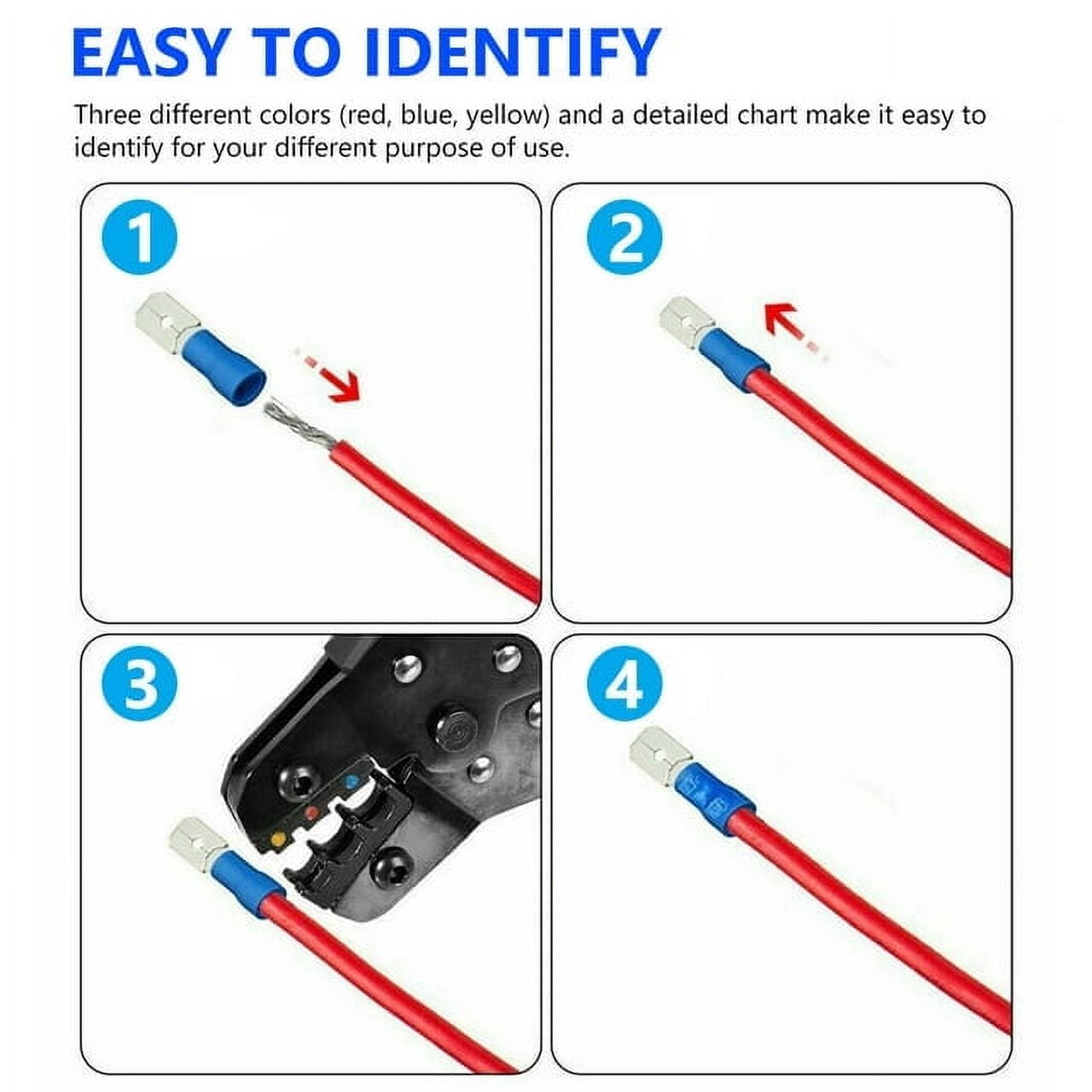 EASY TO IDENTIFY

Three different colors (red, blue, yellow) and a detailed chart make it easy to identify for your different purpose of use.

1

2

3

4