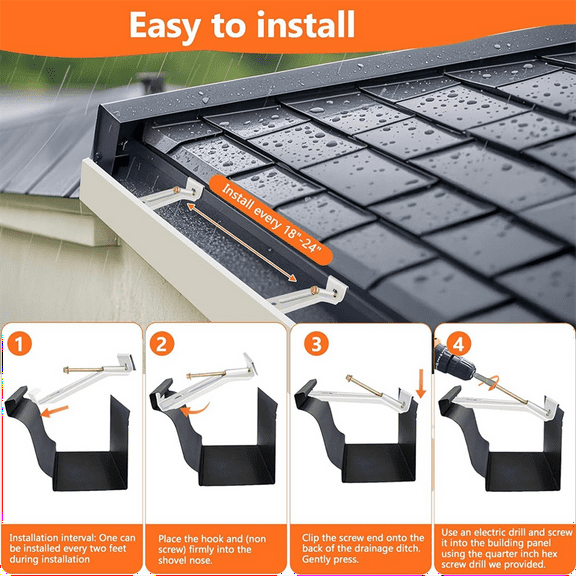 Easy to install

Install every 18"-24"

1

Installation interval: One can be installed every two feet during installation

2

Place the hook and (non screw) firmly into the shovel nose.

3

Clip the screw end onto the back of the drainage ditch. Gently press.

4

Use an electric drill and screw it into the building panel using the quarter inch hex screw drill we provided.