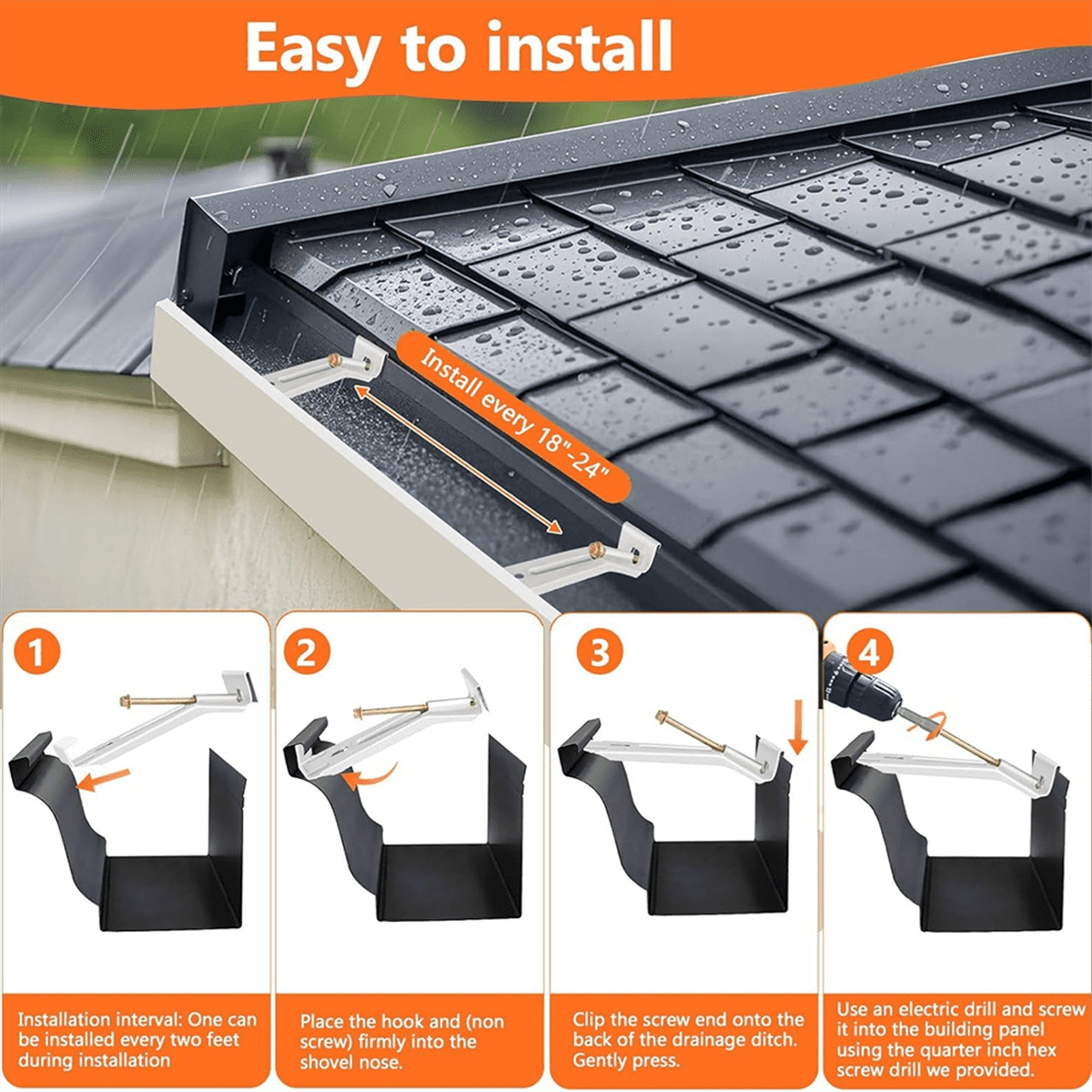 Easy to install

Install every 18"-24"

1

Installation interval: One can be installed every two feet during installation

2

Place the hook and (non screw) firmly into the shovel nose.

3

Clip the screw end onto the back of the drainage ditch. Gently press.

4

Use an electric drill and screw it into the building panel using the quarter inch hex screw drill we provided.