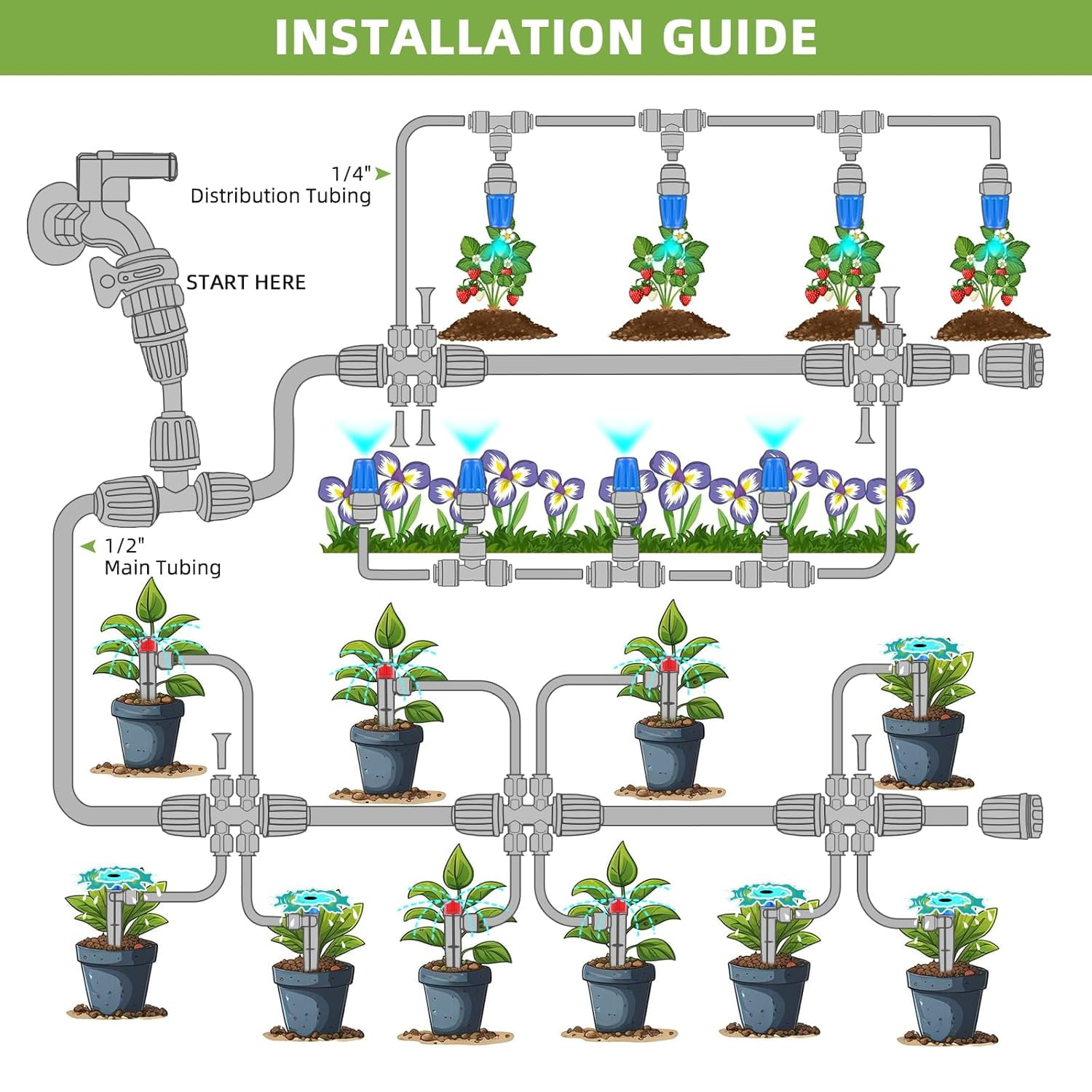 INSTALLATION GUIDE

1/4"
Distribution Tubing

START HERE

1/2"
Main Tubing