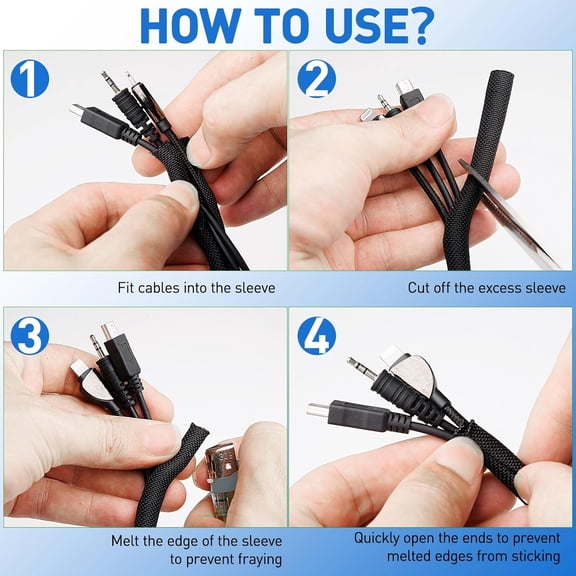 HOW TO USE?

1

Fit cables into the sleeve

2

Cut off the excess sleeve

3

Melt the edge of the sleeve to prevent fraying

4

Quickly open the ends to prevent melted edges from sticking