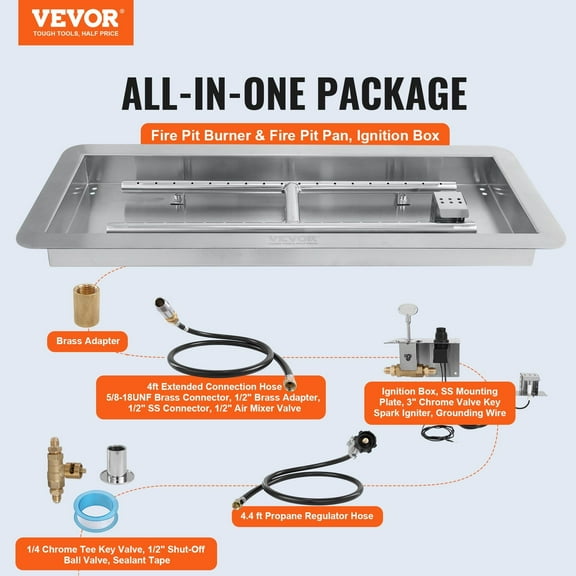 VEVOR
TOUGH TOOLS, HALF PRICE

ALL-IN-ONE PACKAGE

Fire Pit Burner & Fire Pit Pan, Ignition Box

VEVOR

Brass Adapter

4ft Extended Connection Hose 5/8-18UNF Brass Connector, 1/2" Brass Adapter, 1/2" SS Connector, 1/2" Air Mixer Valve

Ignition Box, SS Mounting Plate, 3" Chrome Valve Key Spark Igniter, Grounding Wire

4.4 ft Propane Regulator Hose

1/4 Chrome Tee Key Valve, 1/2" Shut-Off Ball Valve, Sealant Tape