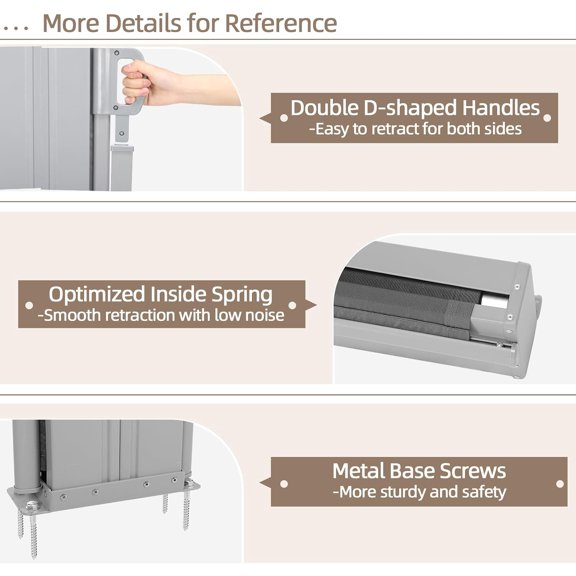 ... More Details for Reference

Double D-shaped Handles
-Easy to retract for both sides

Optimized Inside Spring
-Smooth retraction with low noise

Metal Base Screws
-More sturdy and safety