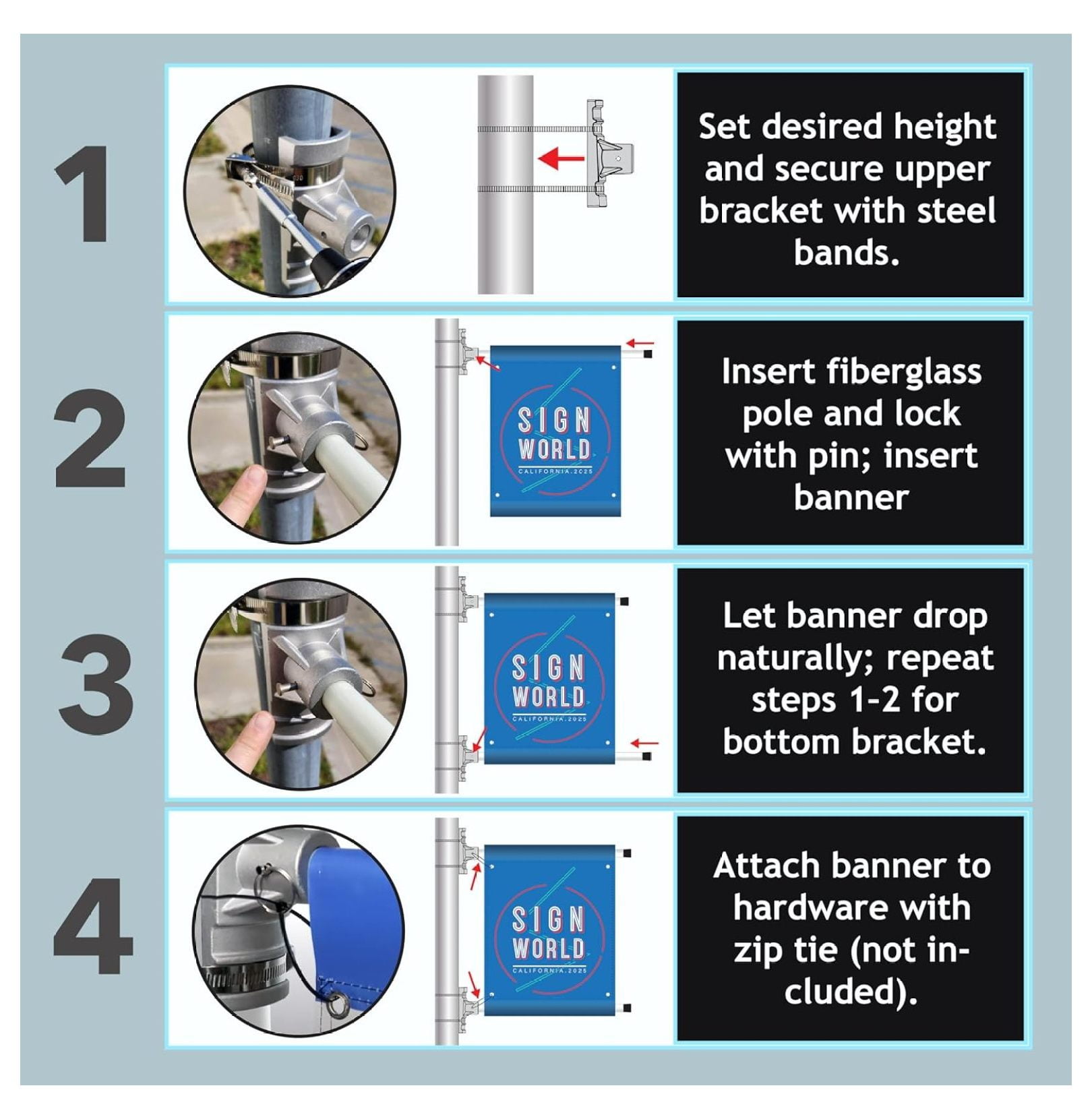 1

Set desired height and secure upper bracket with steel bands.

2

SIGN WORLD CALIFORNIA.2025

Insert fiberglass pole and lock with pin; insert banner

3

SIGN WORLD CALIFORNIA.2025

Let banner drop naturally; repeat steps 1-2 for bottom bracket.

4

SIGN WORLD CALIFORNIA.2025

Attach banner to hardware with zip tie (not included).