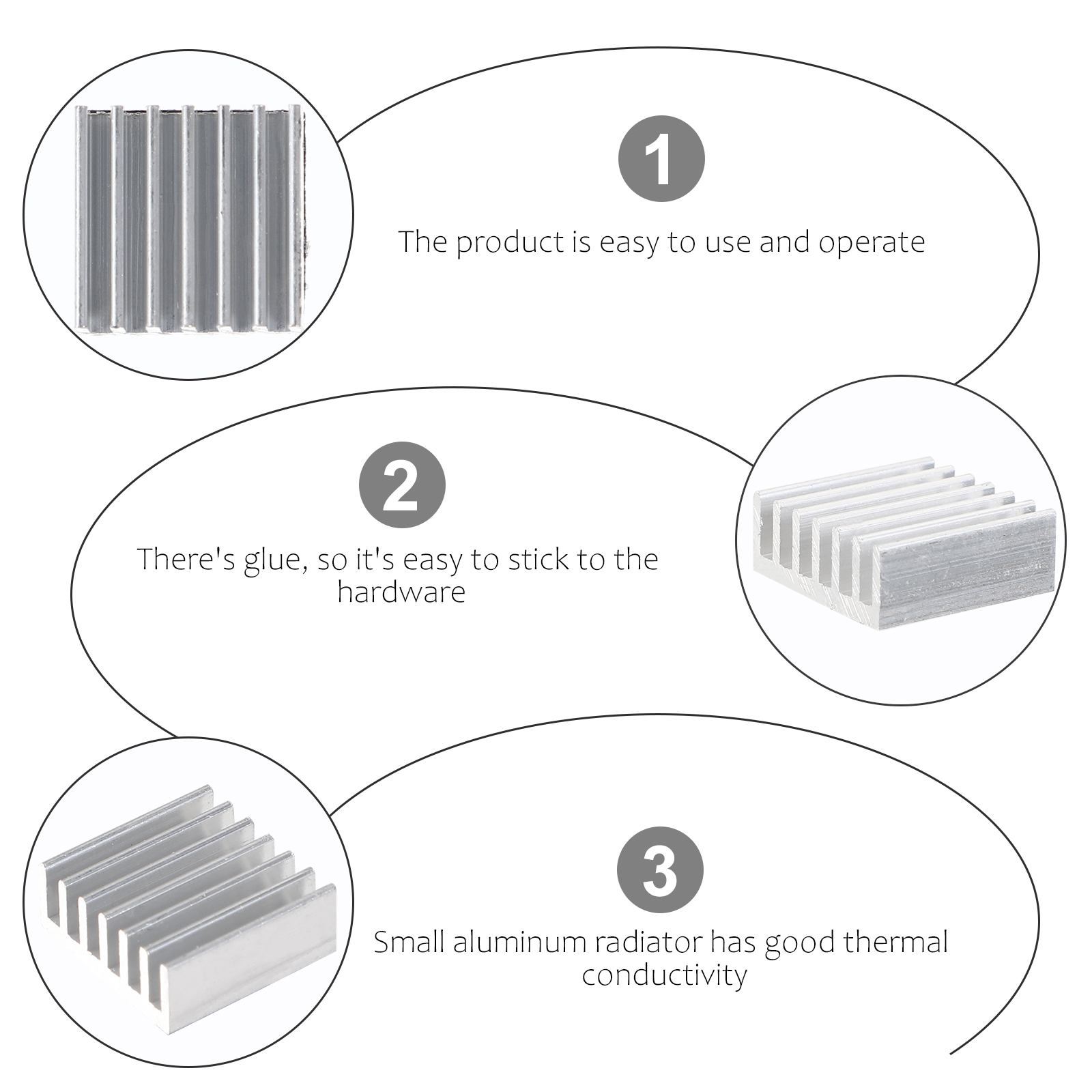 1

The product is easy to use and operate

2

There's glue, so it's easy to stick to the hardware

3

Small aluminum radiator has good thermal conductivity