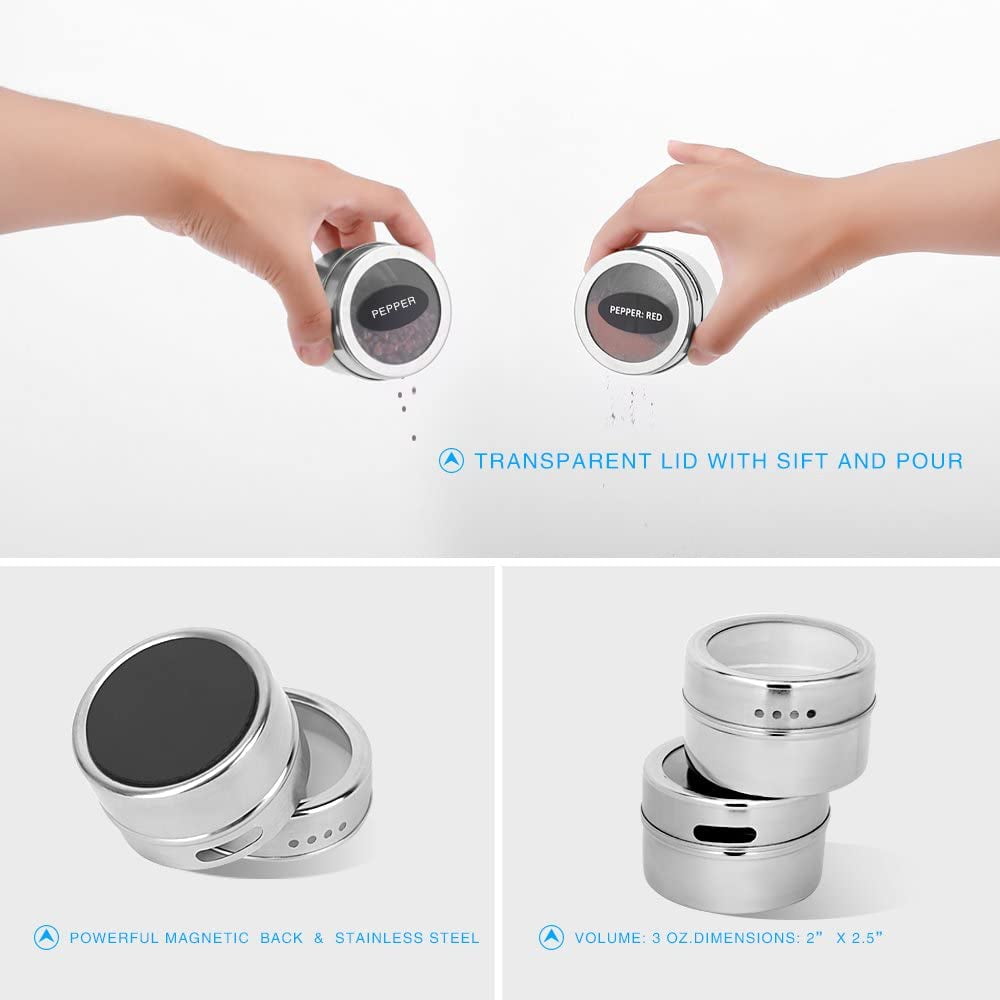 PEPPER

PEPPER: RED

TRANSPARENT LID WITH SIFT AND POUR

POWERFUL MAGNETIC BACK & STAINLESS STEEL

VOLUME: 3 OZ.DIMENSIONS: 2" X 2.5"