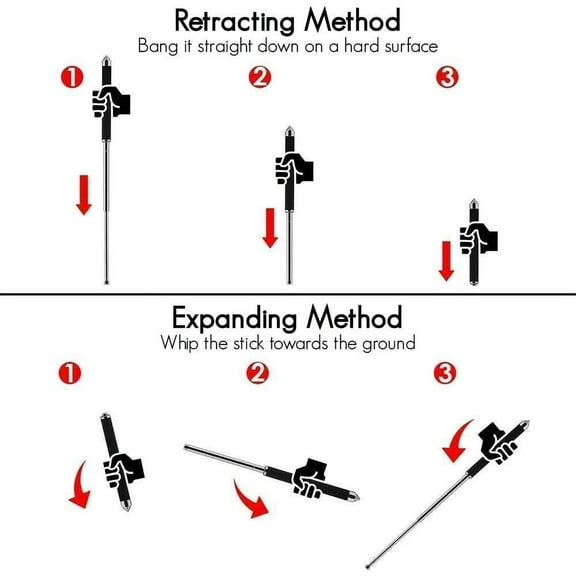 Retracting Method
Bang it straight down on a hard surface

1

2

3

Expanding Method
Whip the stick towards the ground

1

2

3