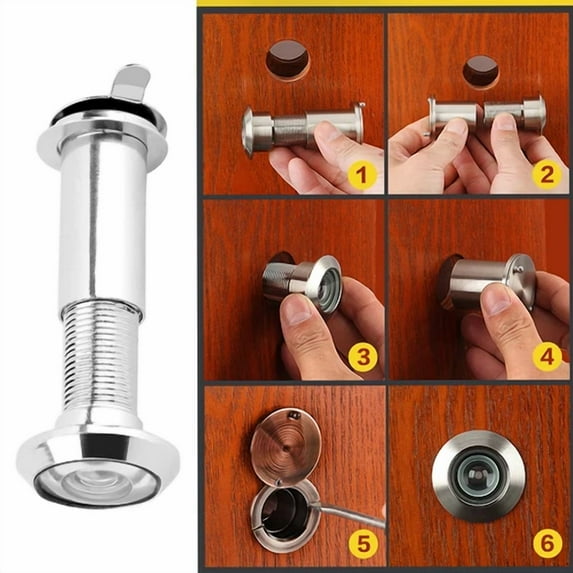 1
2
3
4
5
6