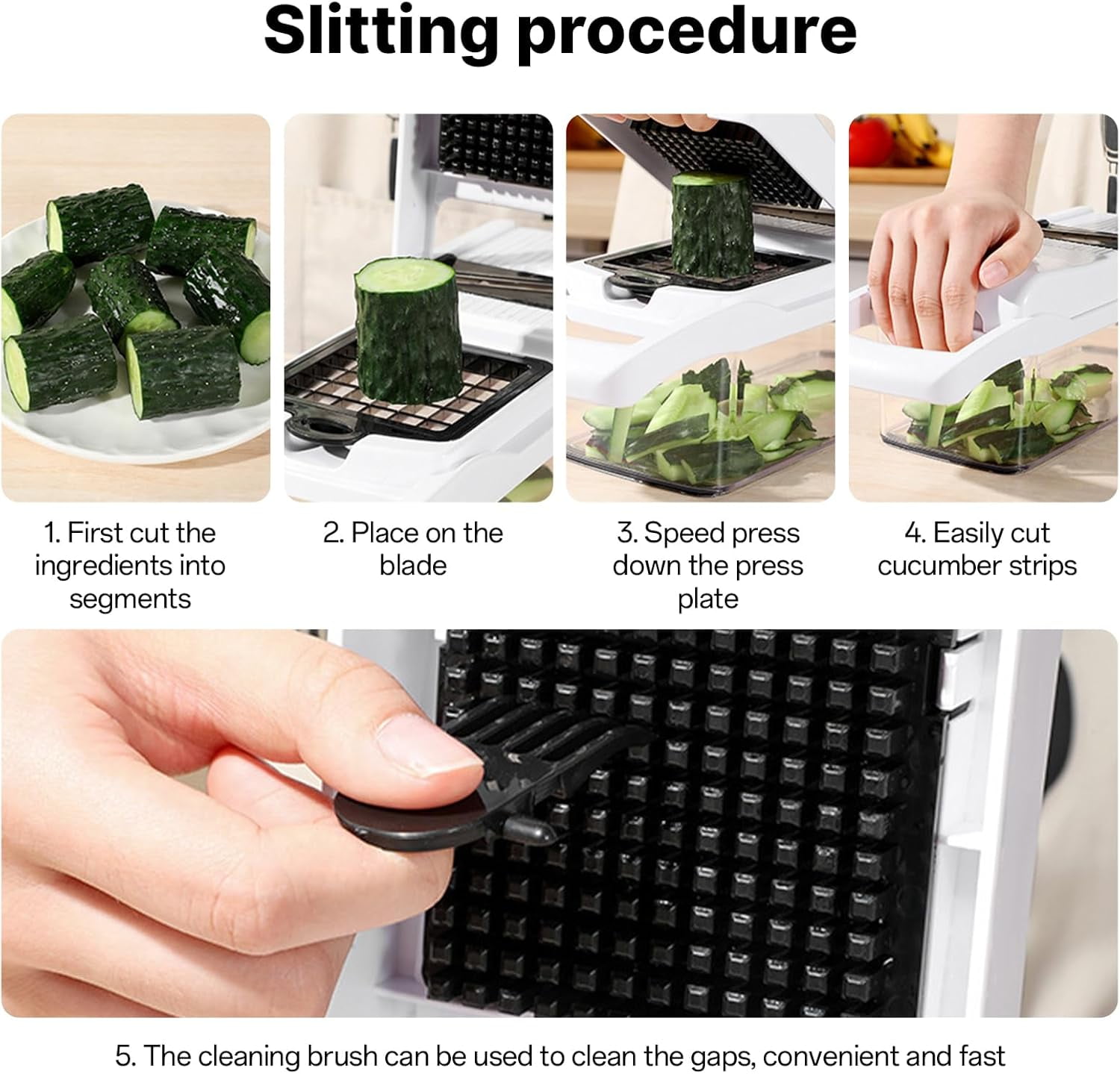 Slitting procedure

1. First cut the ingredients into segments

2. Place on the blade

3. Speed press down the press plate

4. Easily cut cucumber strips

5. The cleaning brush can be used to clean the gaps, convenient and fast