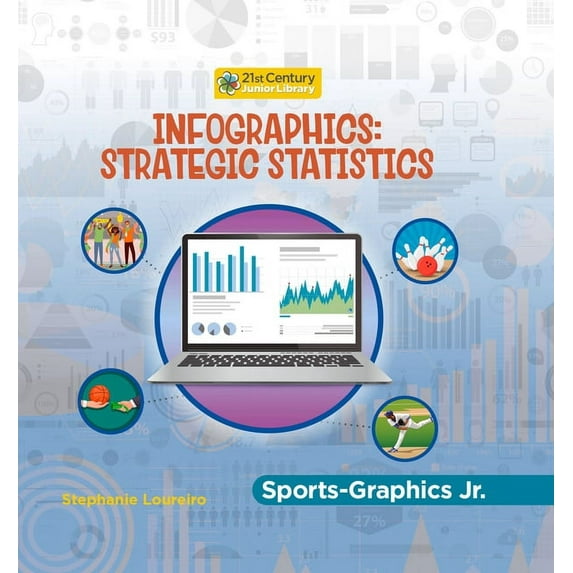 21st Century Junior Library

INFOGRAPHICS: STRATEGIC STATISTICS

Stephanie Loureiro

Sports-Graphics Jr.