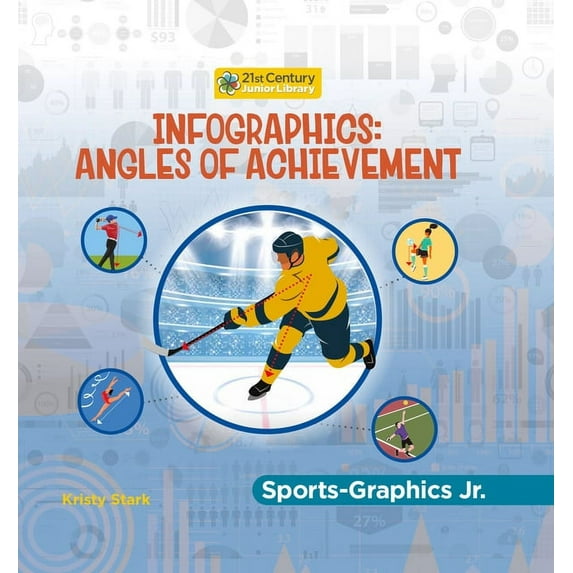 21st Century Junior Library

INFOGRAPHICS: ANGLES OF ACHIEVEMENT

Kristy Stark

Sports-Graphics Jr.