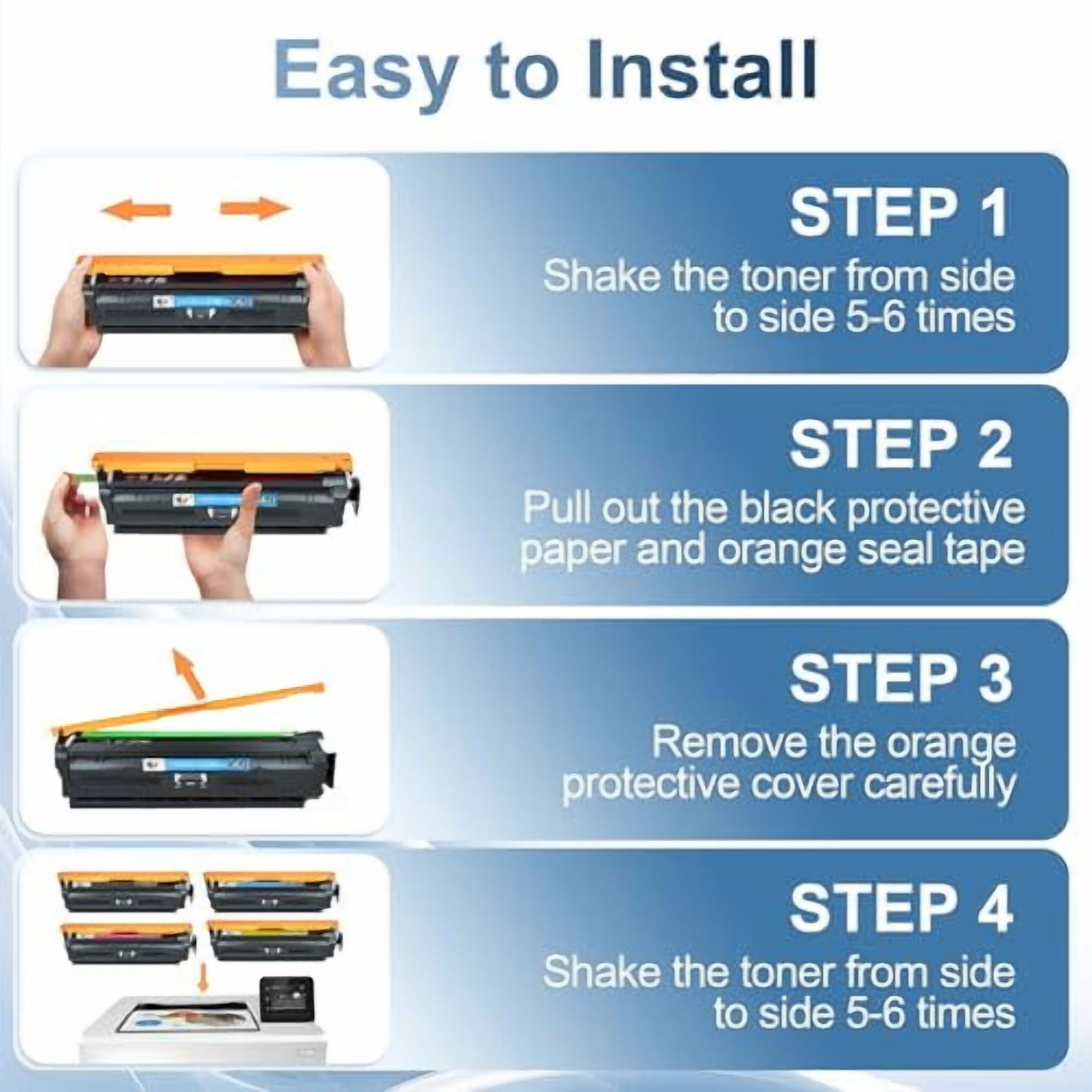 Easy to Install

STEP 1
Shake the toner from side to side 5-6 times

STEP 2
Pull out the black protective paper and orange seal tape

STEP 3
Remove the orange protective cover carefully

STEP 4
Shake the toner from side to side 5-6 times