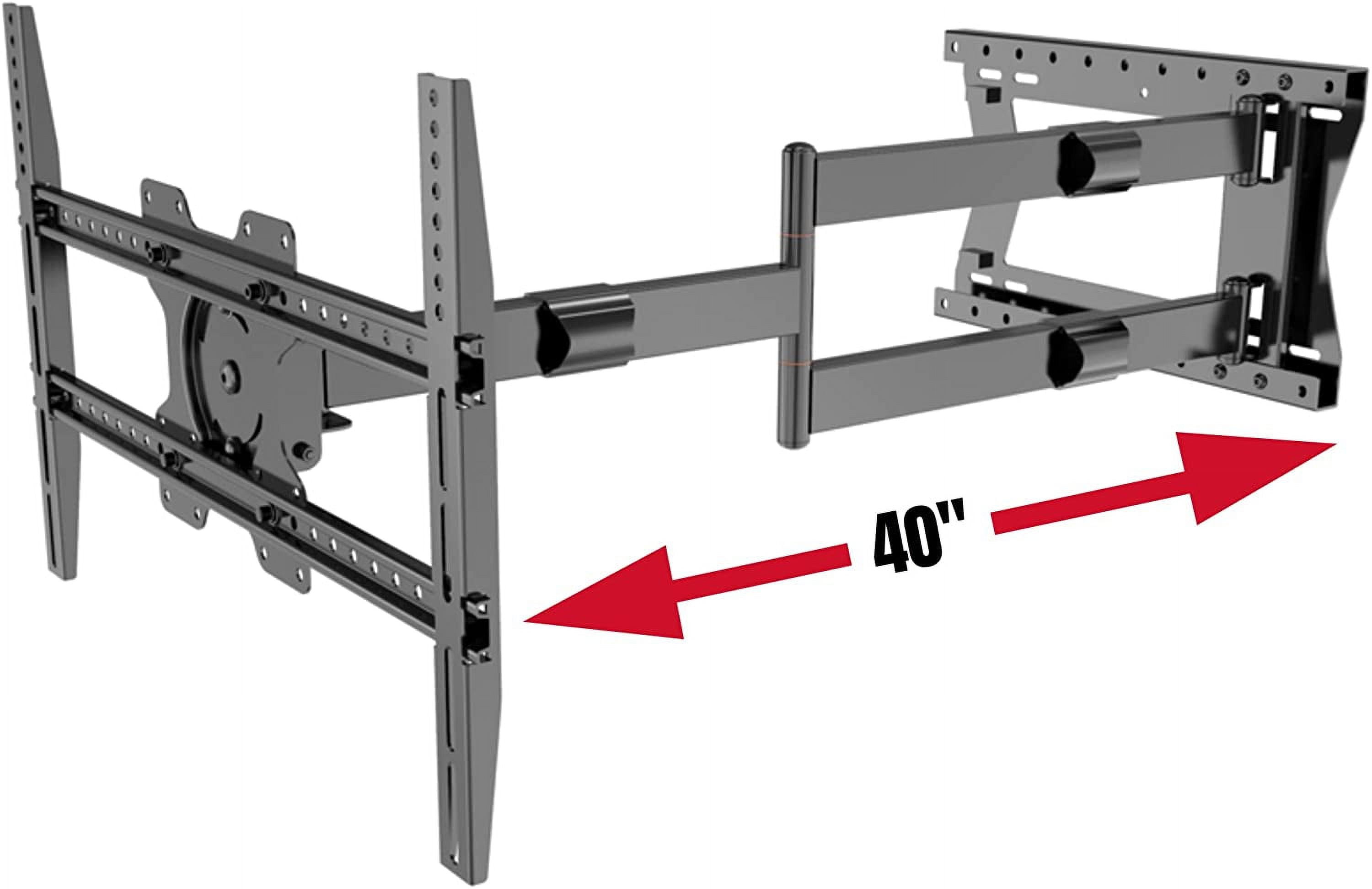 40"