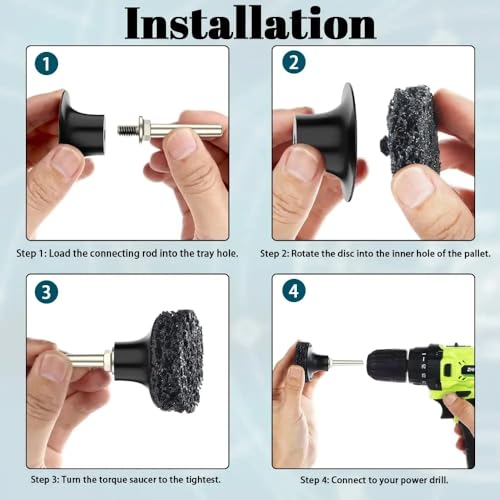 Installation

1

Step 1: Load the connecting rod into the tray hole.

2

Step 2: Rotate the disc into the inner hole of the pallet.

3

Step 3: Turn the torque saucer to the tightest.

4

Step 4: Connect to your power drill.