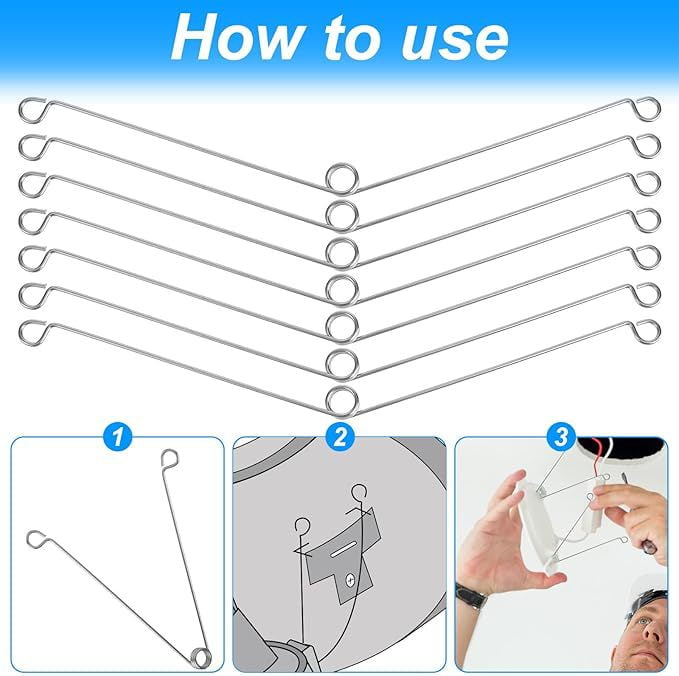 How to use

1

2

3