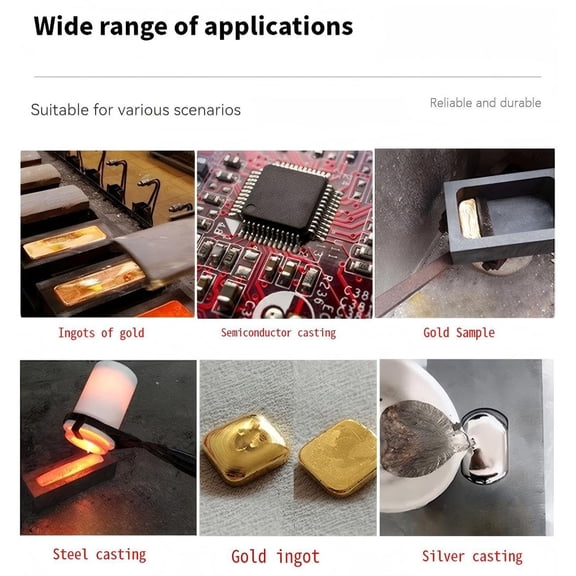 Wide range of applications

Suitable for various scenarios

Reliable and durable

R236

C38

C38

Ingots of gold

Semiconductor casting

Gold Sample

Steel casting

Gold ingot

Silver casting