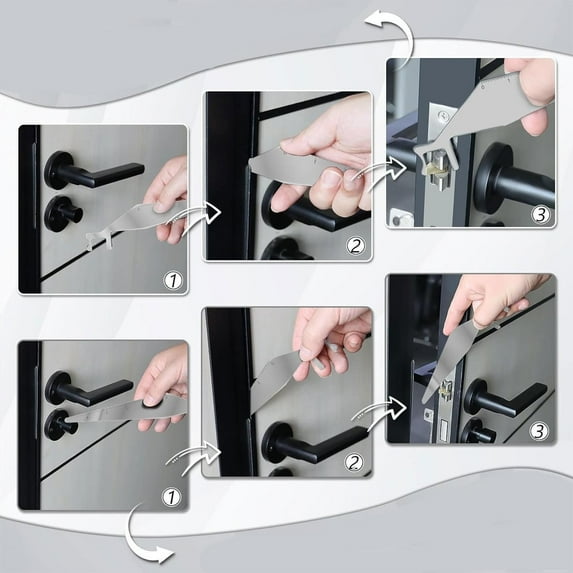 1
2
3
1
2
3