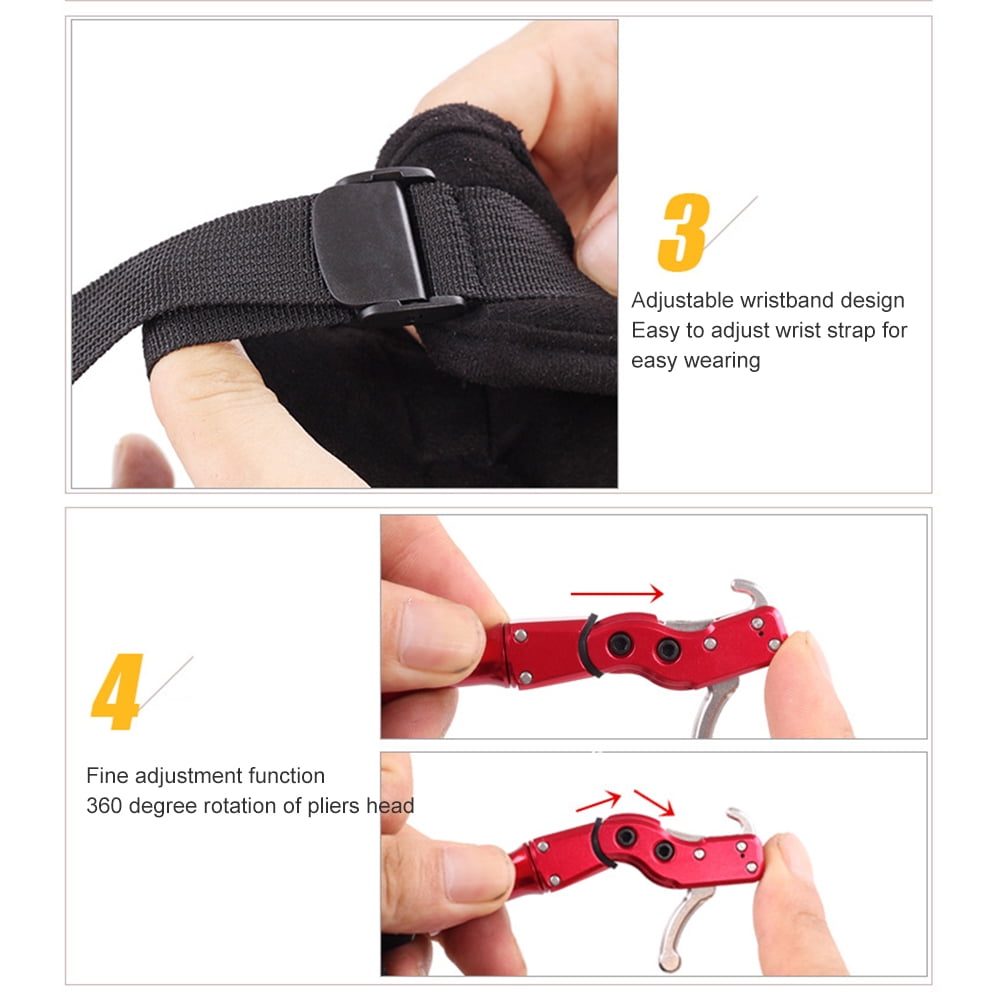 3

Adjustable wristband design
Easy to adjust wrist strap for easy wearing

4

Fine adjustment function
360 degree rotation of pliers head