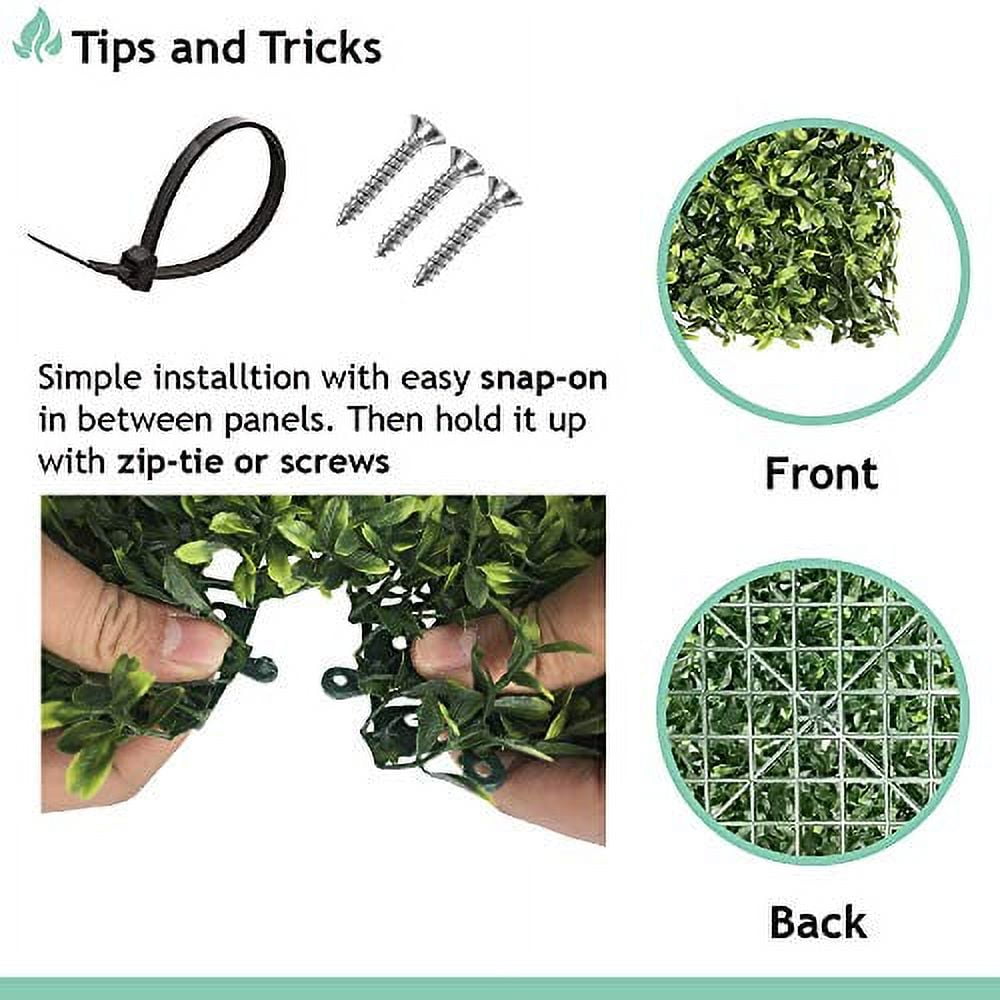 Tips and Tricks

Simple installtion with easy snap-on in between panels. Then hold it up with zip-tie or screws

Front

Back