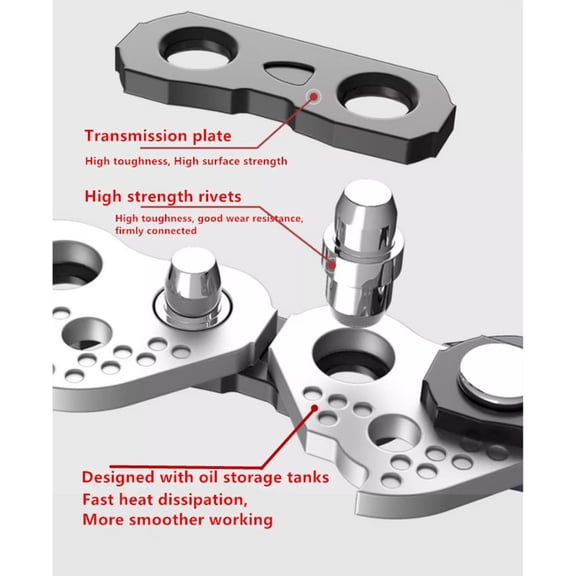 Transmission plate

High toughness, High surface strength

High strength rivets

High toughness, good wear resistance, firmly connected

Designed with oil storage tanks

Fast heat dissipation,

More smoother working