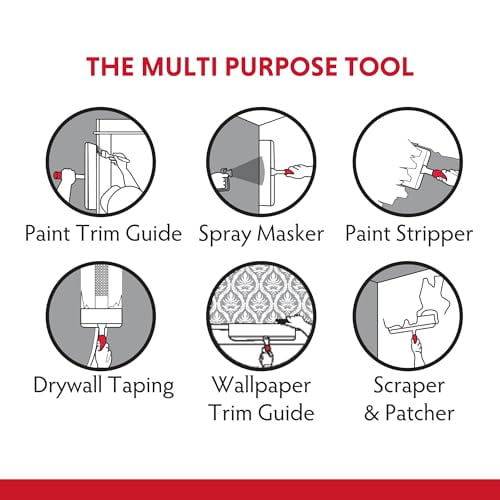 THE MULTI PURPOSE TOOL

Paint Trim Guide

Spray Masker

Paint Stripper

Drywall Taping

Wallpaper Trim Guide

Scraper & Patcher