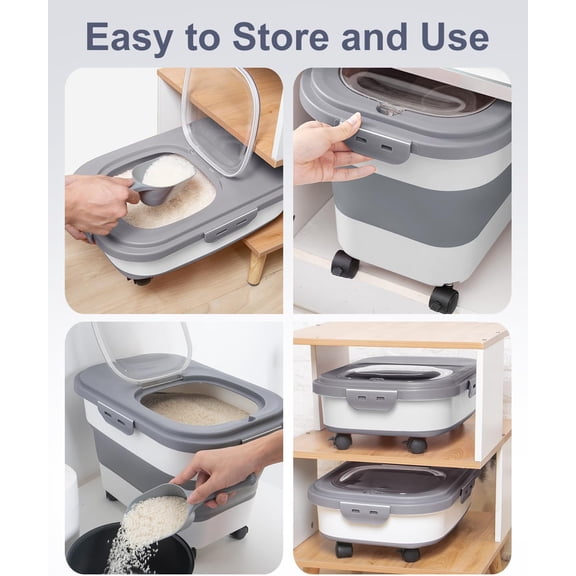 Easy to Store and Use