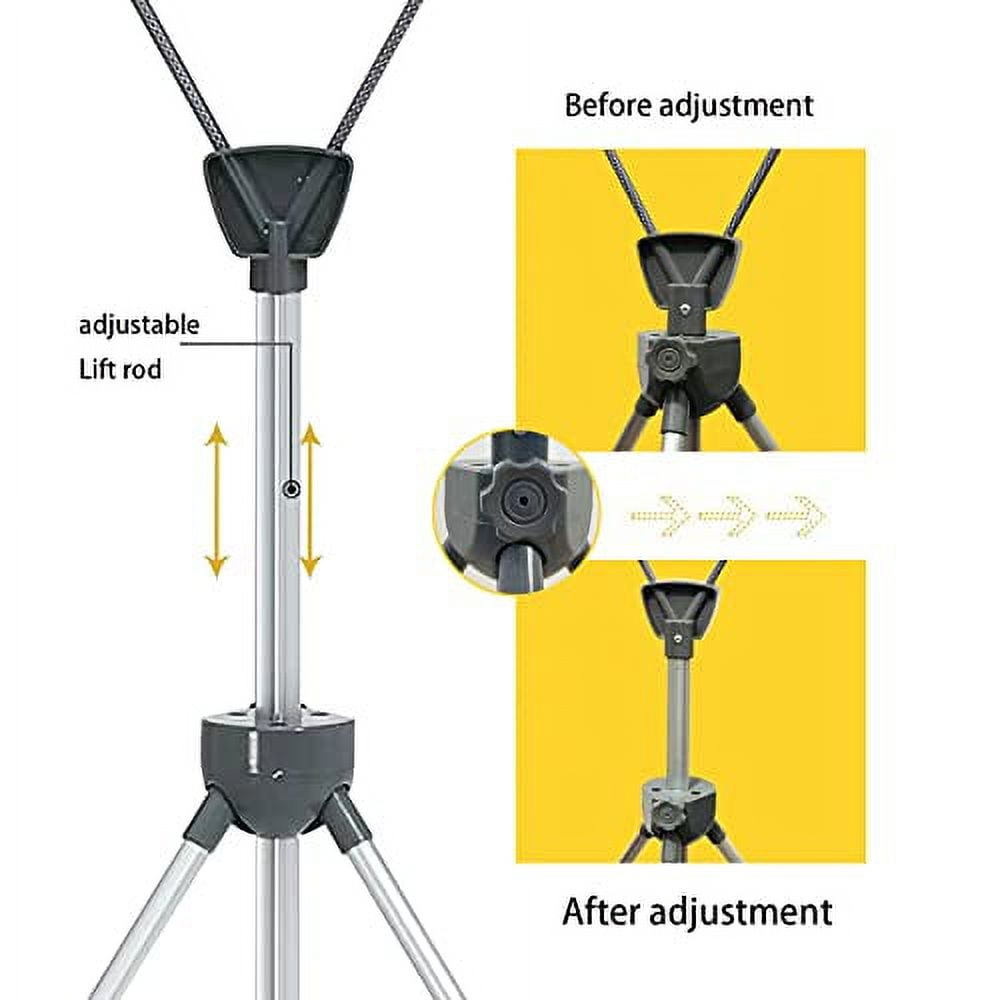 adjustable
Lift rod

Before adjustment

After adjustment