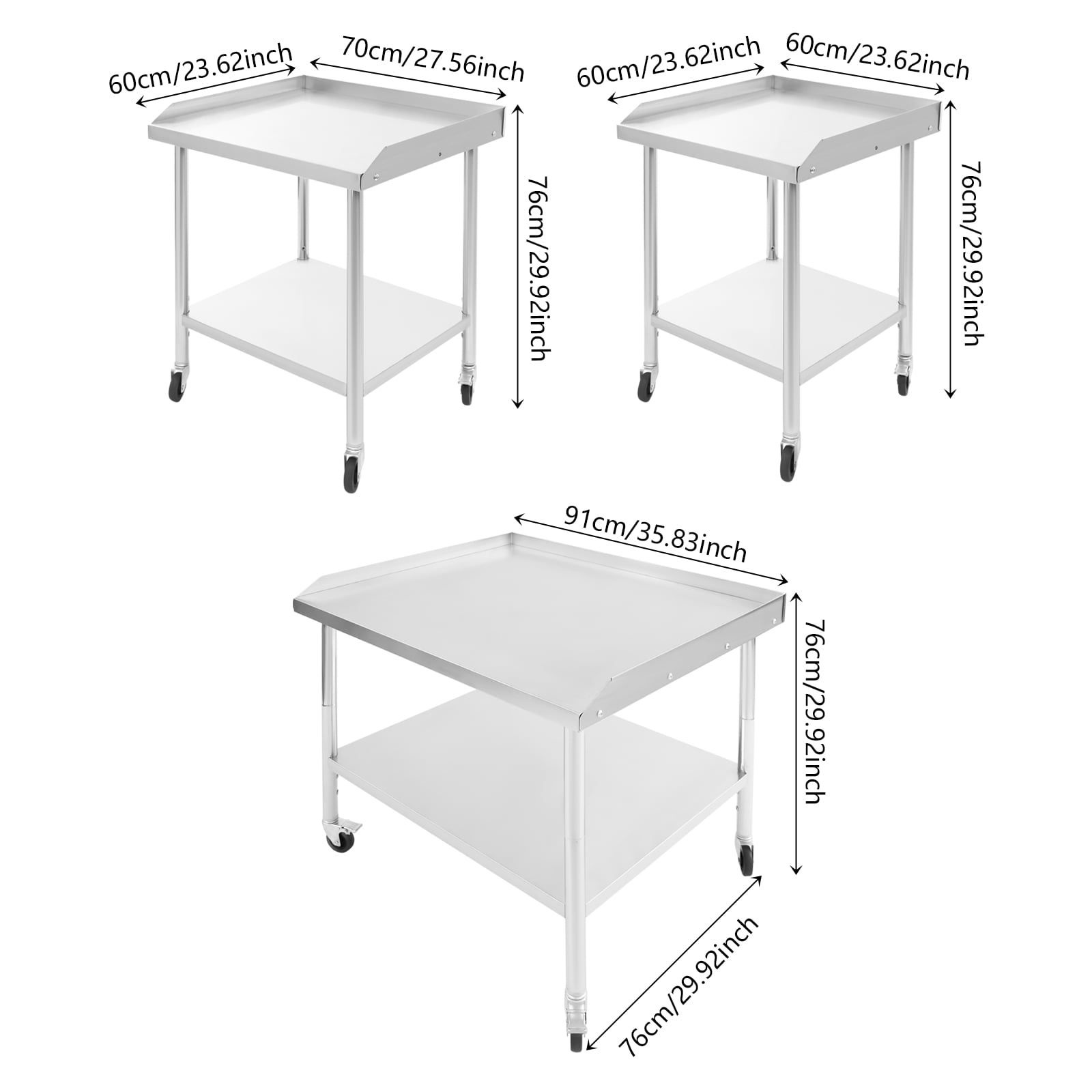 60cm/23.62inch
70cm/27.56inch
76cm/29.92inch

60cm/23.62inch
60cm/23.62inch
76cm/29.92inch

91cm/35.83inch
76cm/29.92inch
76cm/29.92inch