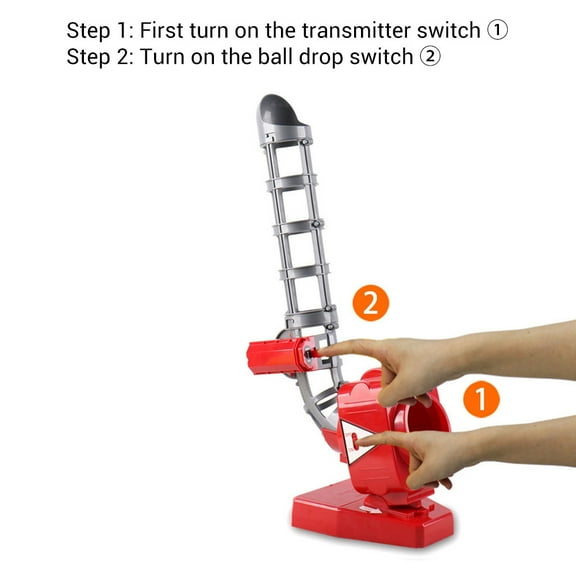 Step 1: First turn on the transmitter switch ①
Step 2: Turn on the ball drop switch ②

2

1