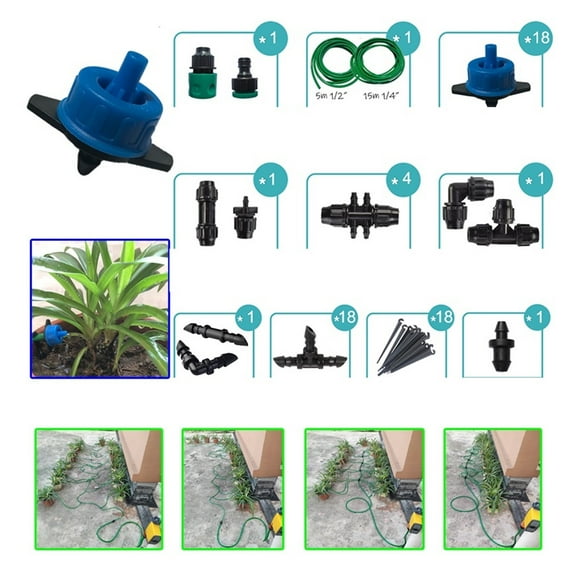 *1

*1

5m 1/2"

15m 1/4"

*18

*1

*4

*1

*1

*18

*18

*1