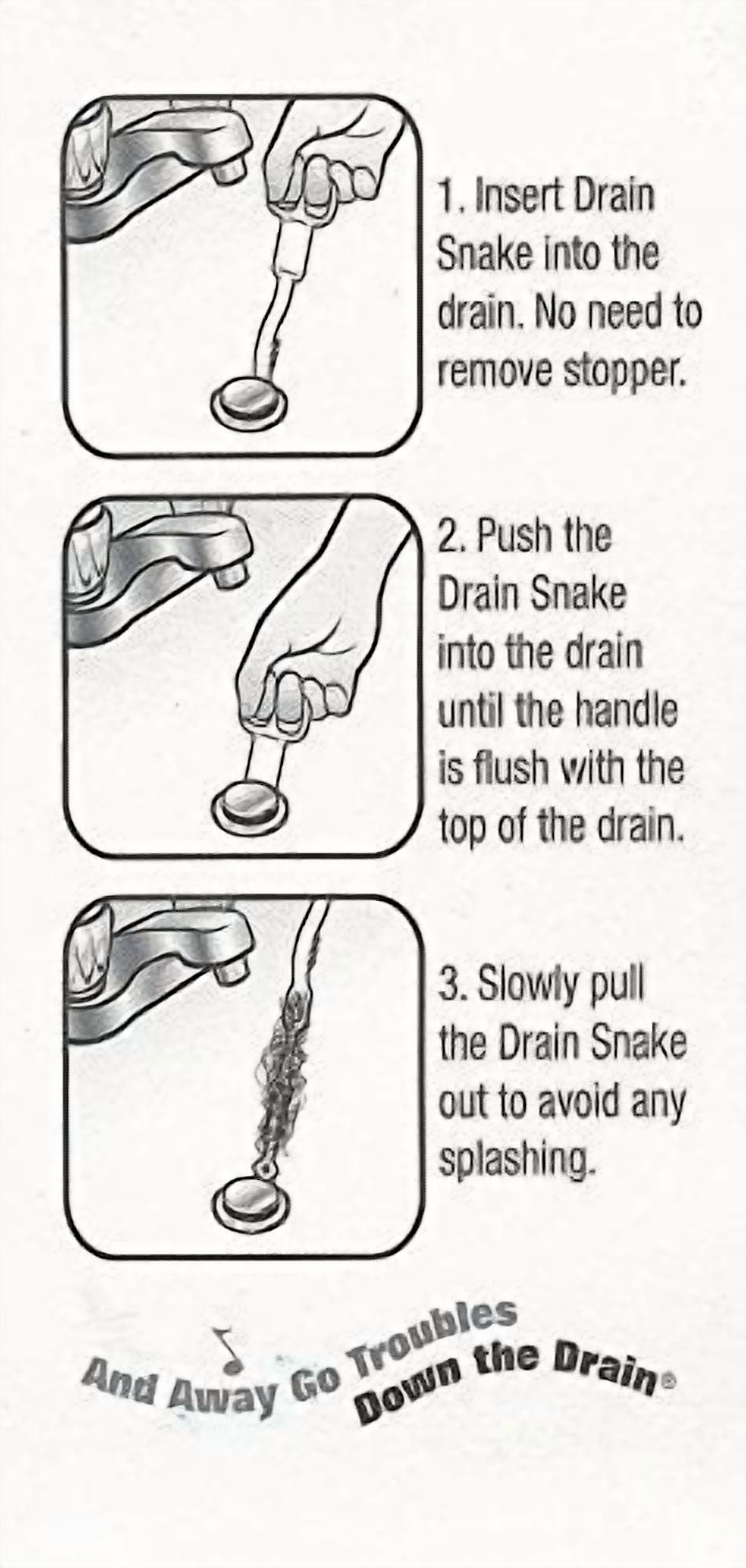 1. Insert Drain Snake into the drain. No need to remove stopper.

2. Push the Drain Snake into the drain until the handle is flush with the top of the drain.

3. Slowly pull the Drain Snake out to avoid any splashing.

And Away Go Troubles Down the Drain®