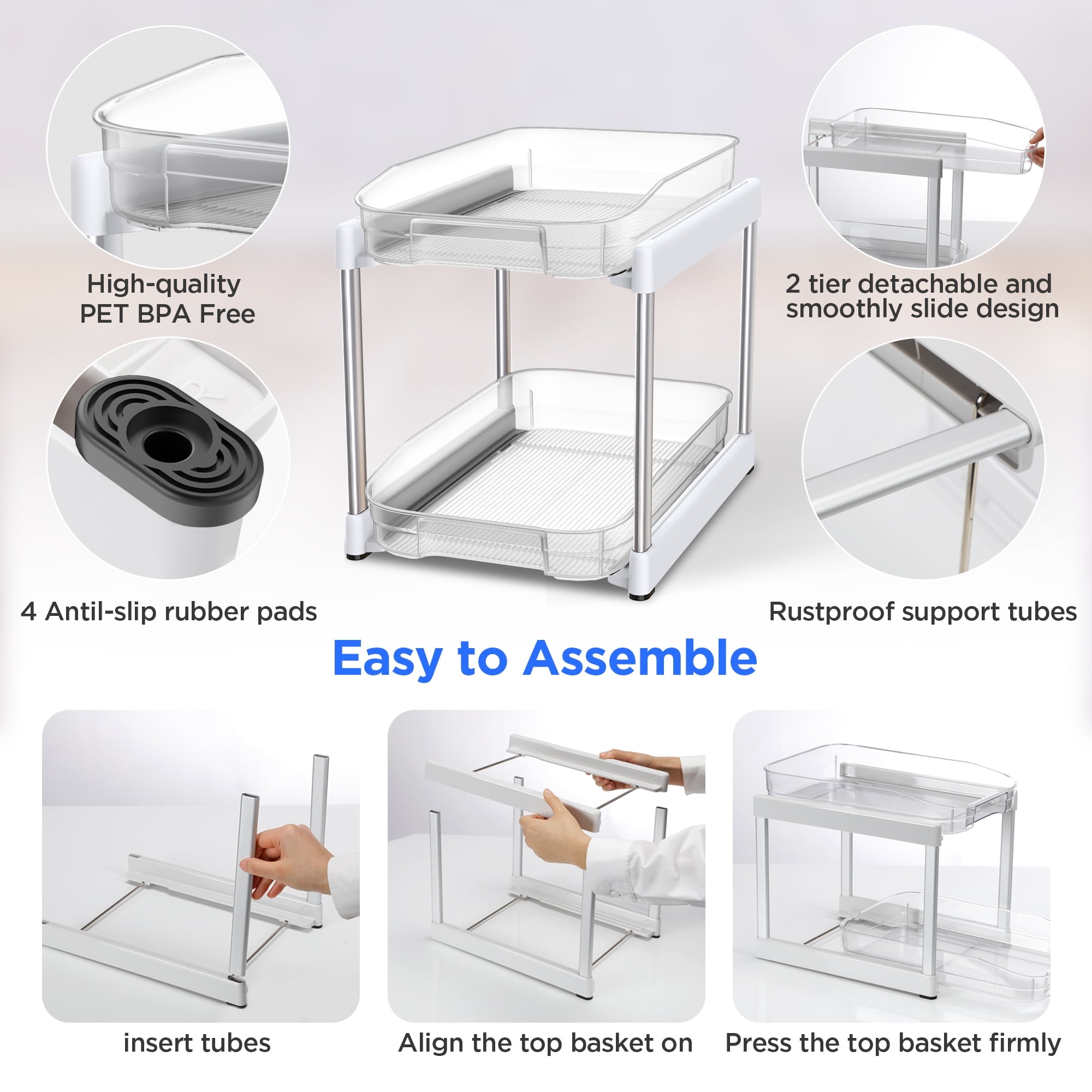 High-quality PET BPA Free

2 tier detachable and smoothly slide design

4 Antil-slip rubber pads

Rustproof support tubes

Easy to Assemble

insert tubes

Align the top basket on

Press the top basket firmly