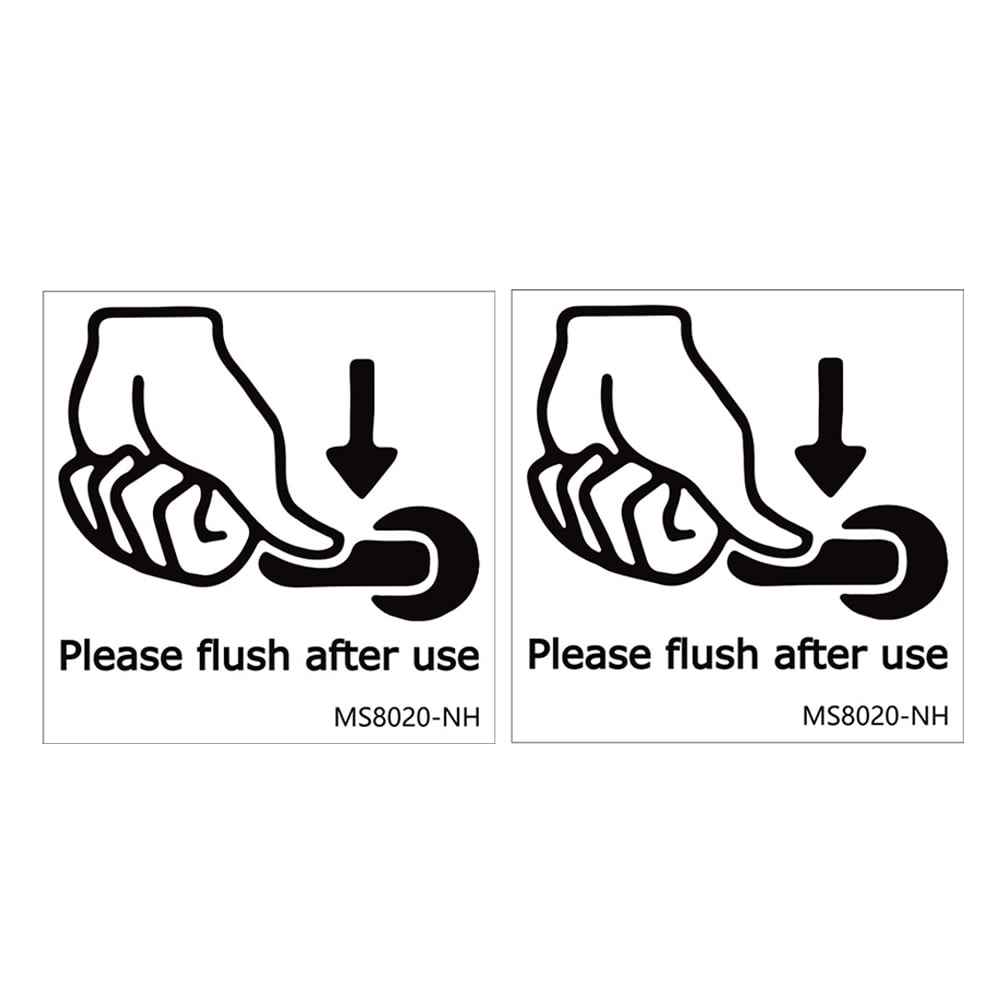 Please flush after use

MS8020-NH

Please flush after use

MS8020-NH