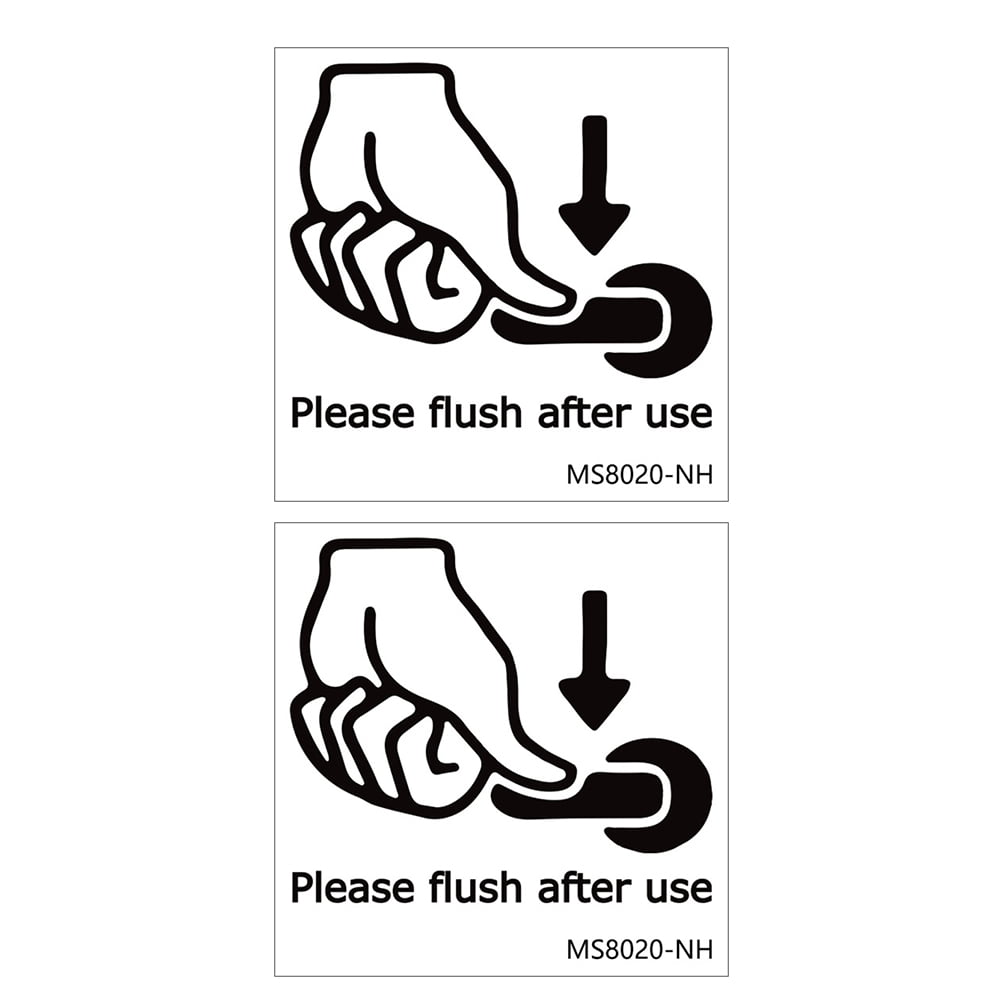 Please flush after use

MS8020-NH

Please flush after use

MS8020-NH