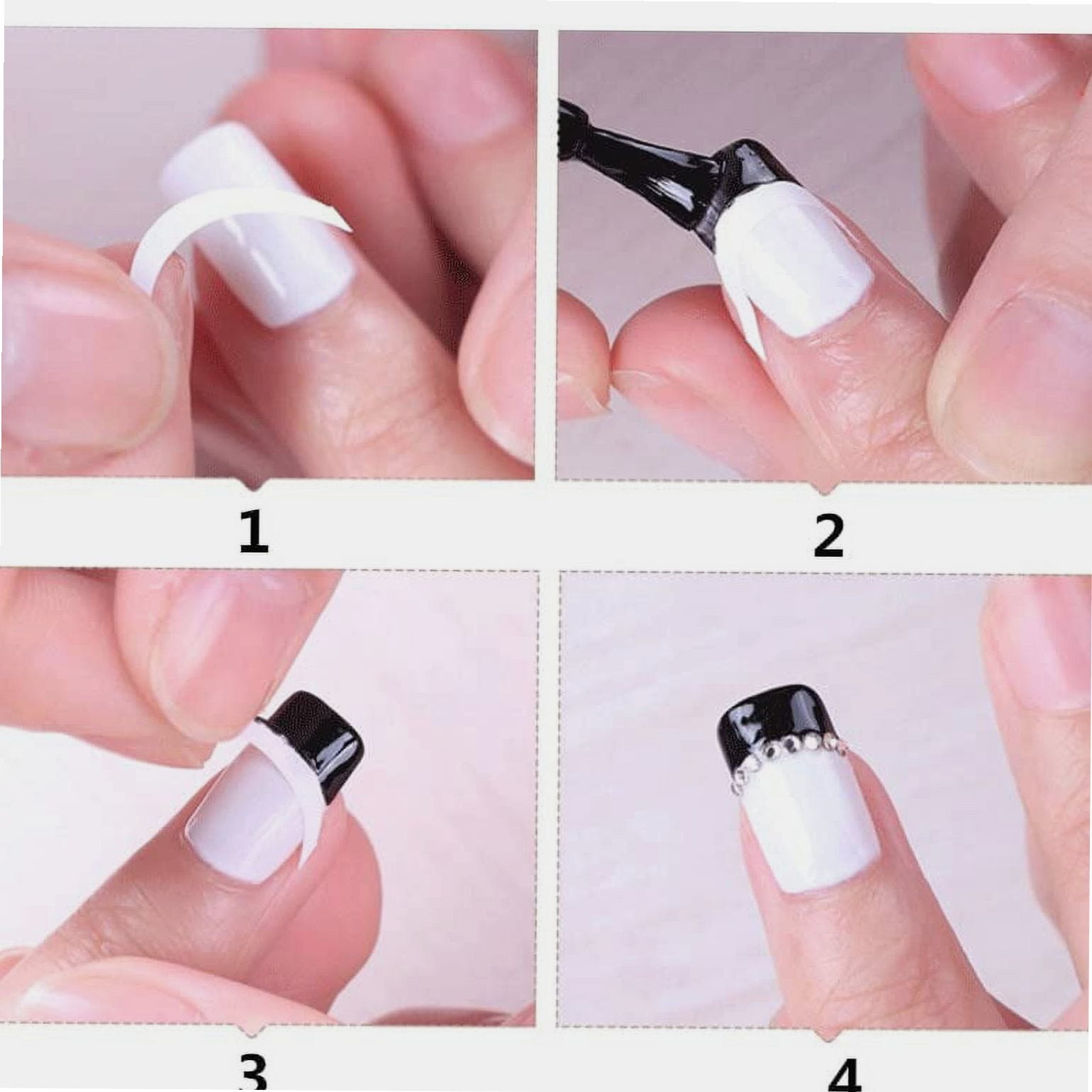 1

2

3

4