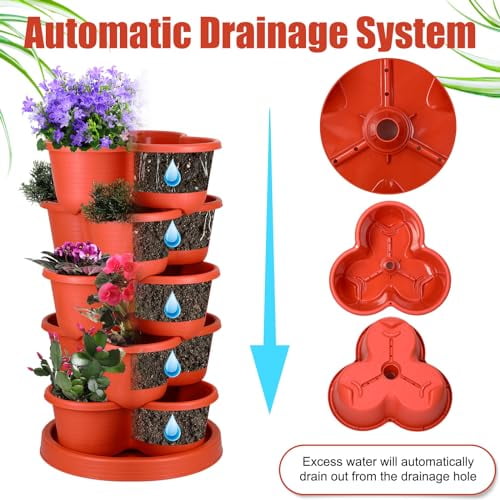 Automatic Drainage System

Excess water will automatically drain out from the drainage hole