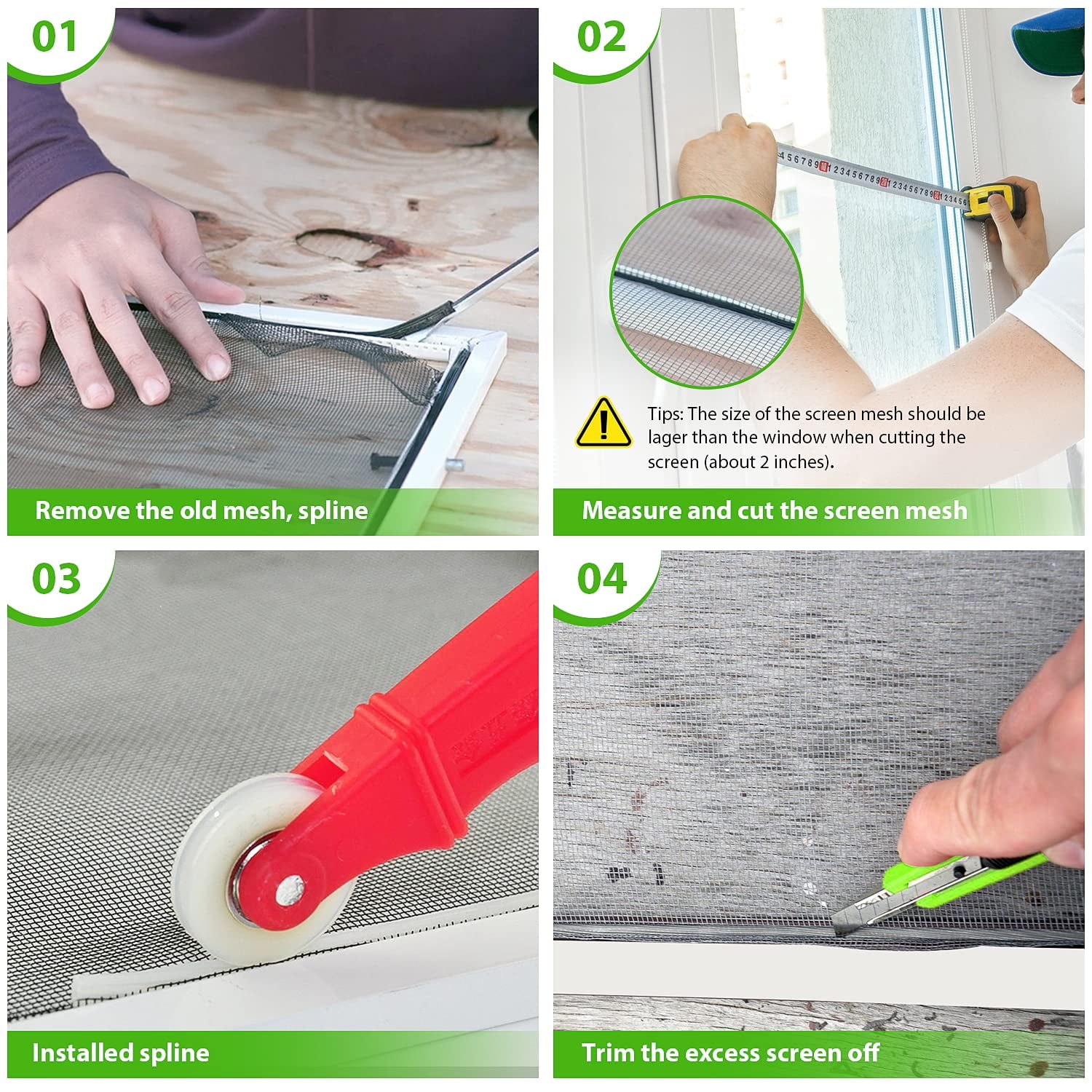 01

Remove the old mesh, spline

02

Tips: The size of the screen mesh should be lager than the window when cutting the screen (about 2 inches).

Measure and cut the screen mesh

03

Installed spline

04

Trim the excess screen off