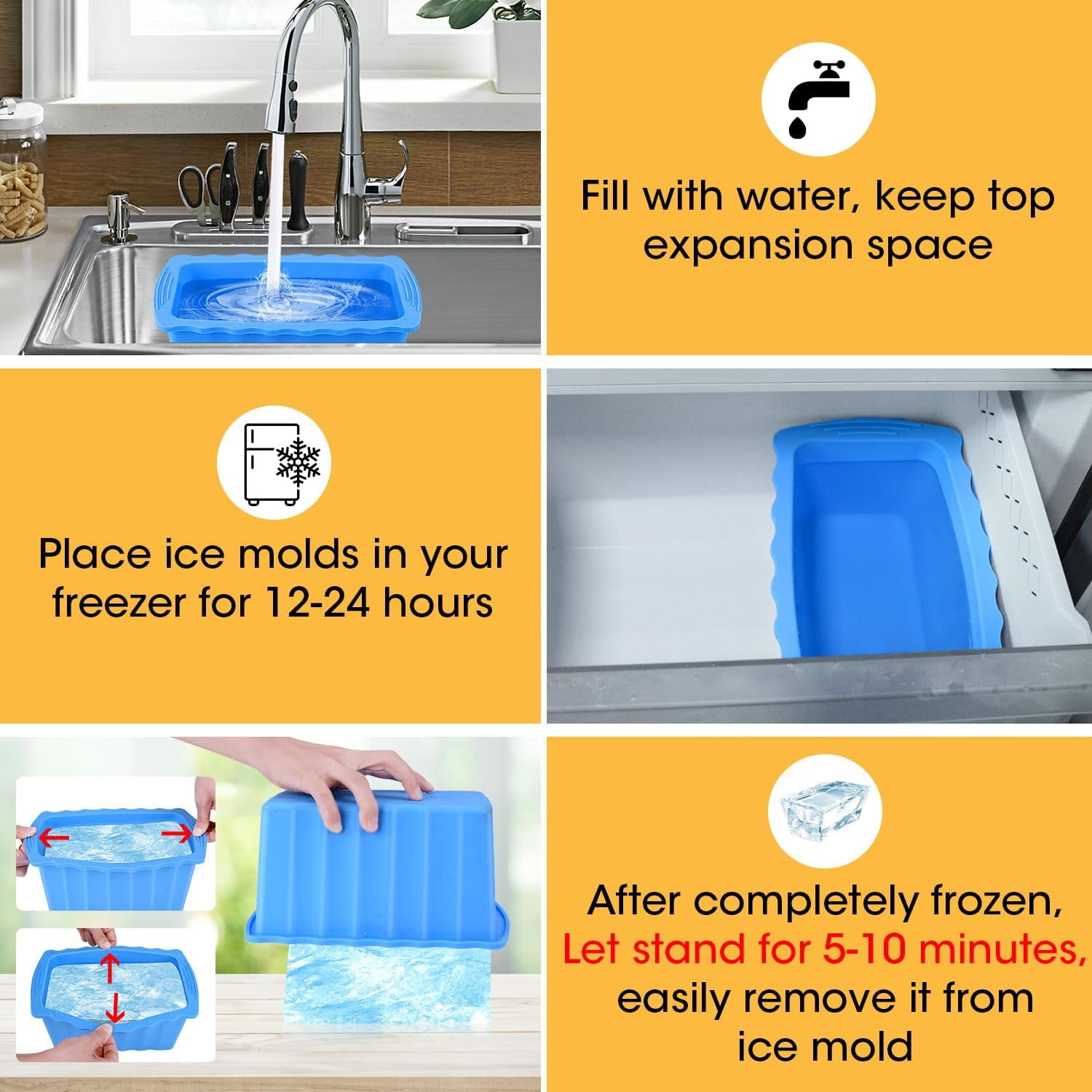 Fill with water, keep top expansion space

Place ice molds in your freezer for 12-24 hours

After completely frozen, Let stand for 5-10 minutes, easily remove it from ice mold