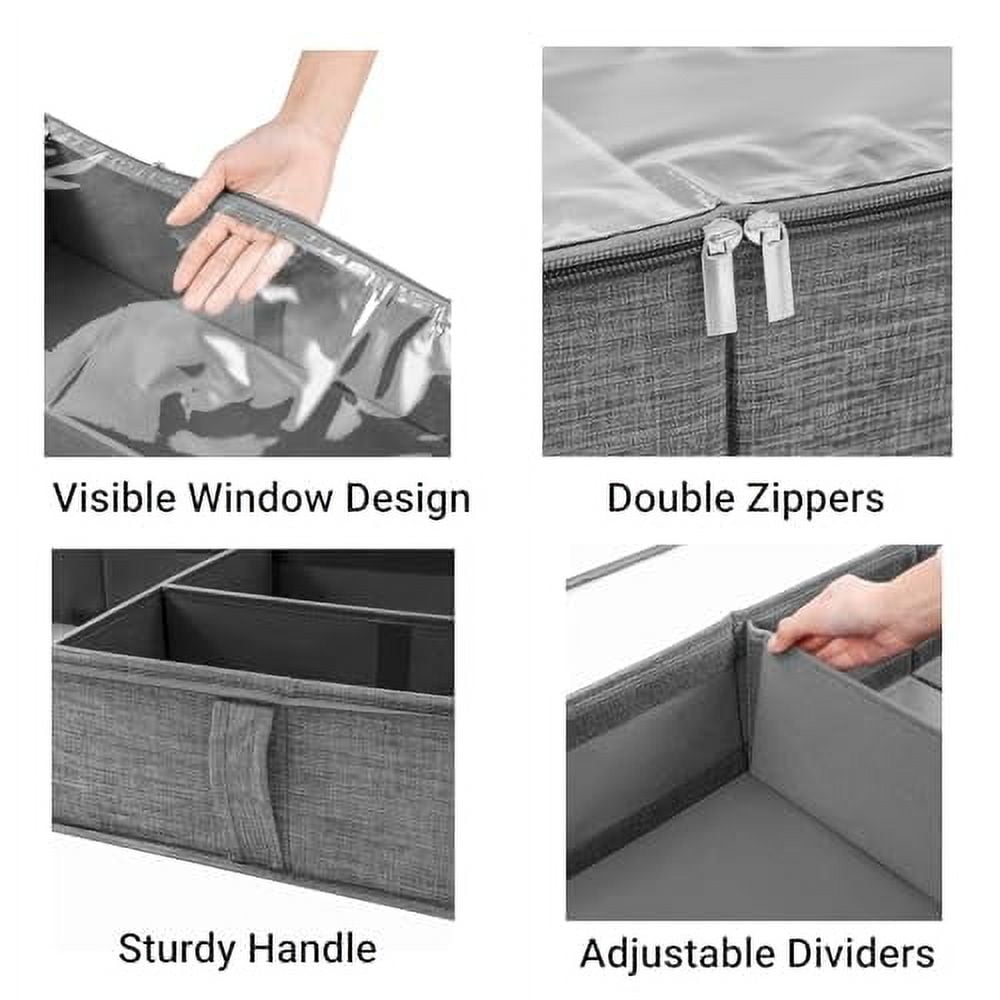 Visible Window Design

Double Zippers

Sturdy Handle

Adjustable Dividers