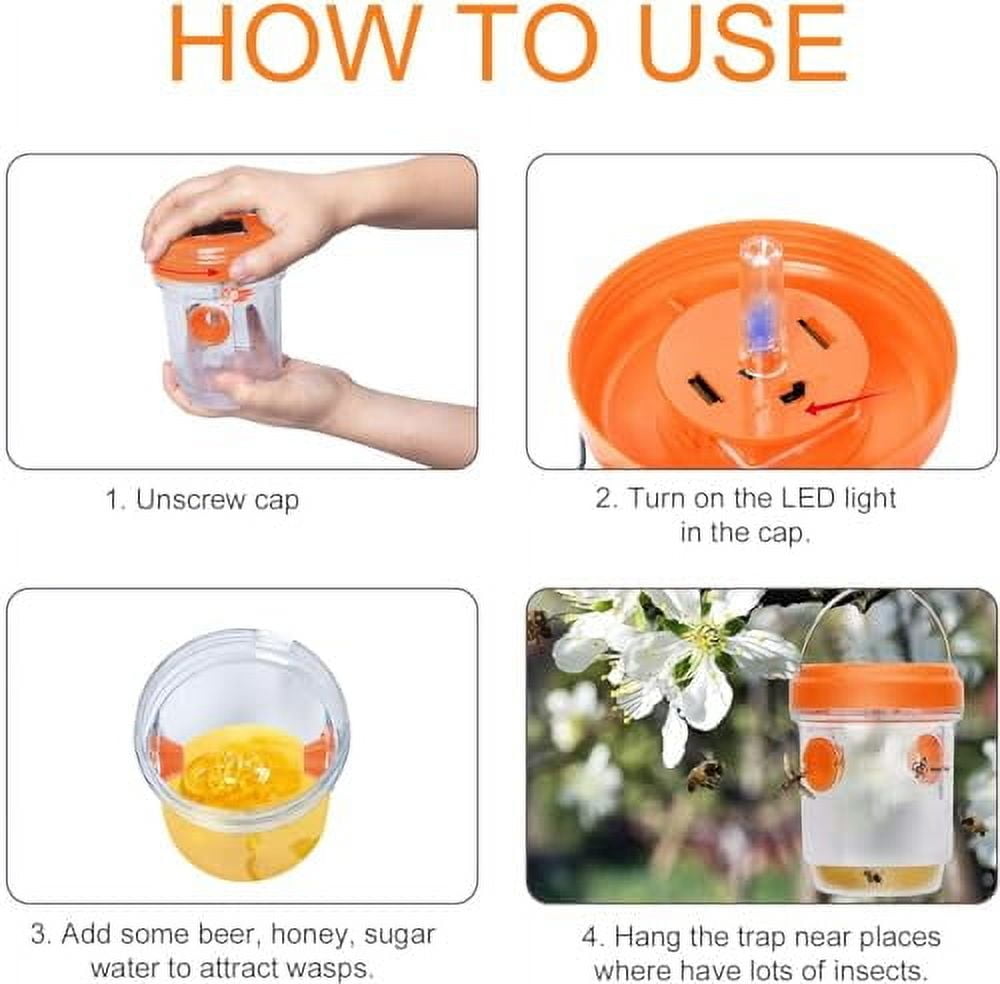 HOW TO USE

1. Unscrew cap

2. Turn on the LED light in the cap.

3. Add some beer, honey, sugar water to attract wasps.

4. Hang the trap near places where have lots of insects.