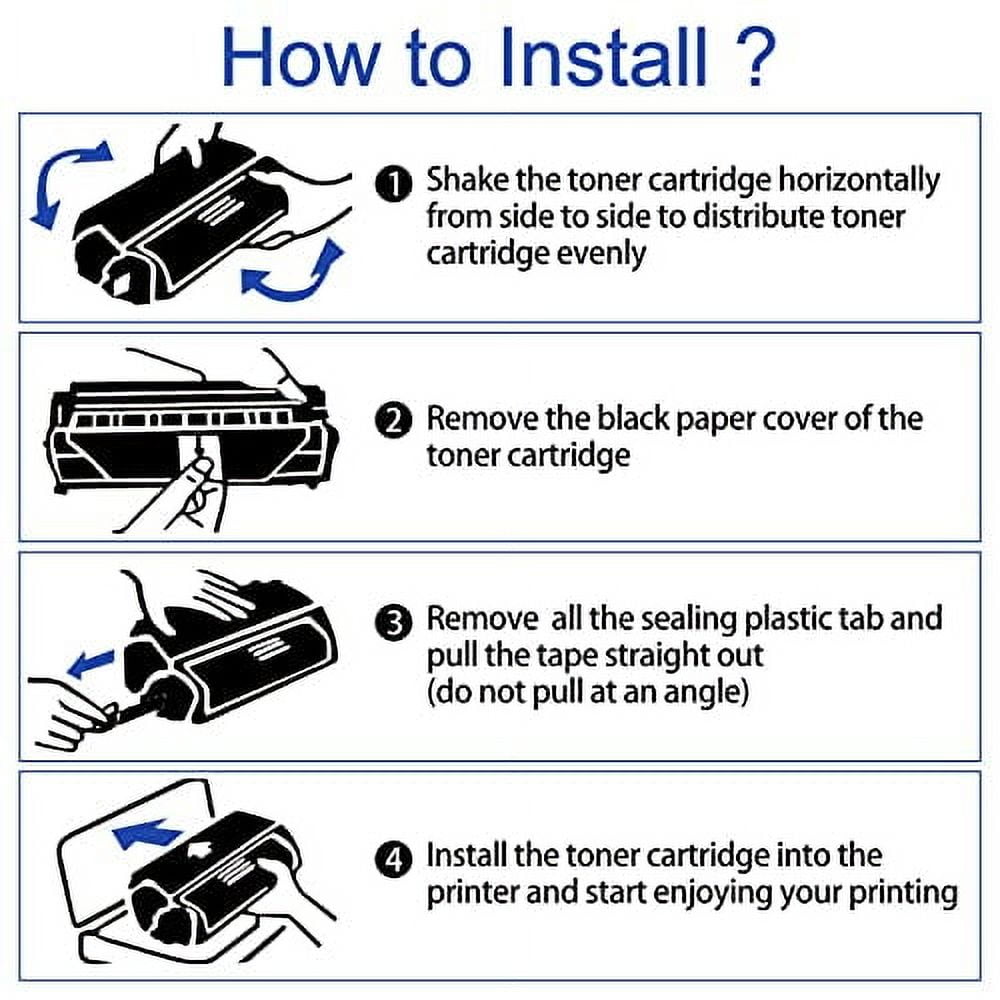 How to Install ?

1 Shake the toner cartridge horizontally from side to side to distribute toner cartridge evenly

2 Remove the black paper cover of the toner cartridge

3 Remove  all the sealing plastic tab and pull the tape straight out (do not pull at an angle)

4 Install the toner cartridge into the printer and start enjoying your printing