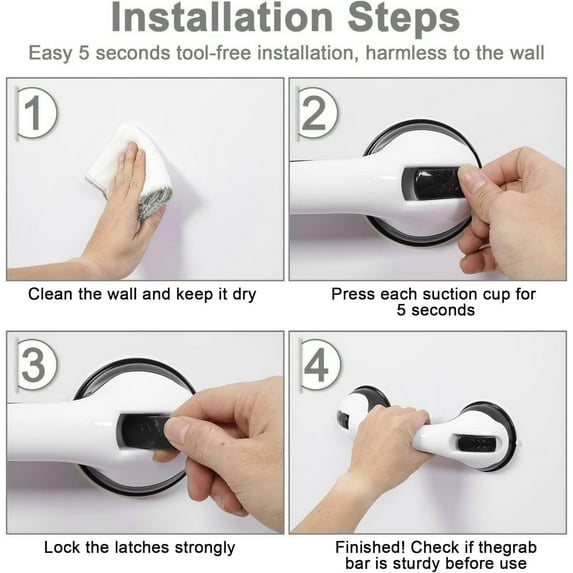 Installation Steps

Easy 5 seconds tool-free installation, harmless to the wall

1

Clean the wall and keep it dry

2

Press each suction cup for 5 seconds

3

Lock the latches strongly

4

Finished! Check if thegrab bar is sturdy before use