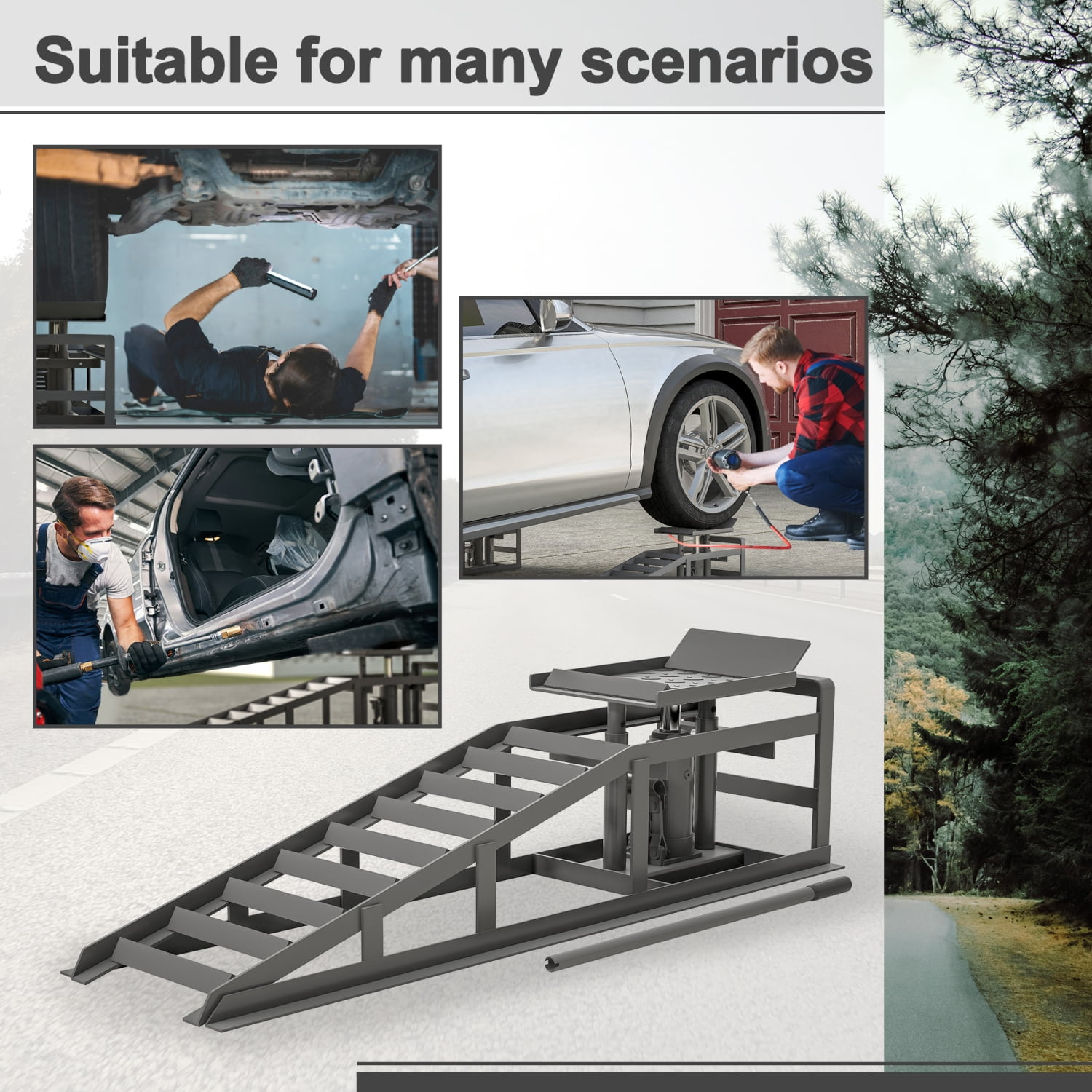 Suitable for many scenarios