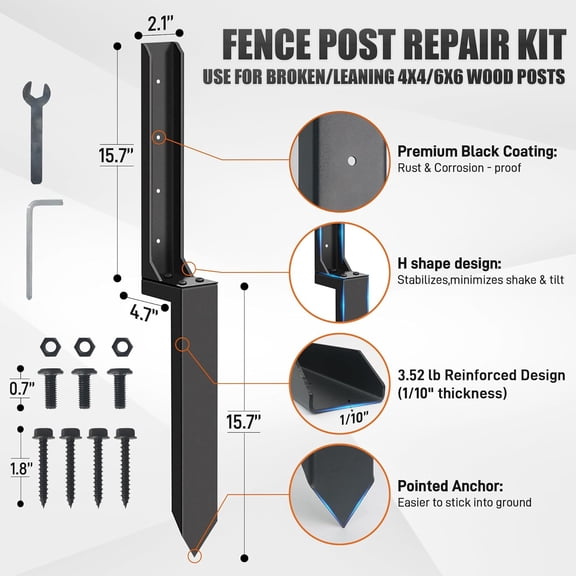 FENCE POST REPAIR KIT
USE FOR BROKEN/LEANING 4X4/6X6 WOOD POSTS

2.1"

15.7"

4.7"

0.7"

1.8"

15.7"

Premium Black Coating:
Rust & Corrosion - proof

H shape design:
Stabilizes,minimizes shake & tilt

3.52 lb Reinforced Design
(1/10" thickness)

1/10"

Pointed Anchor:
Easier to stick into ground