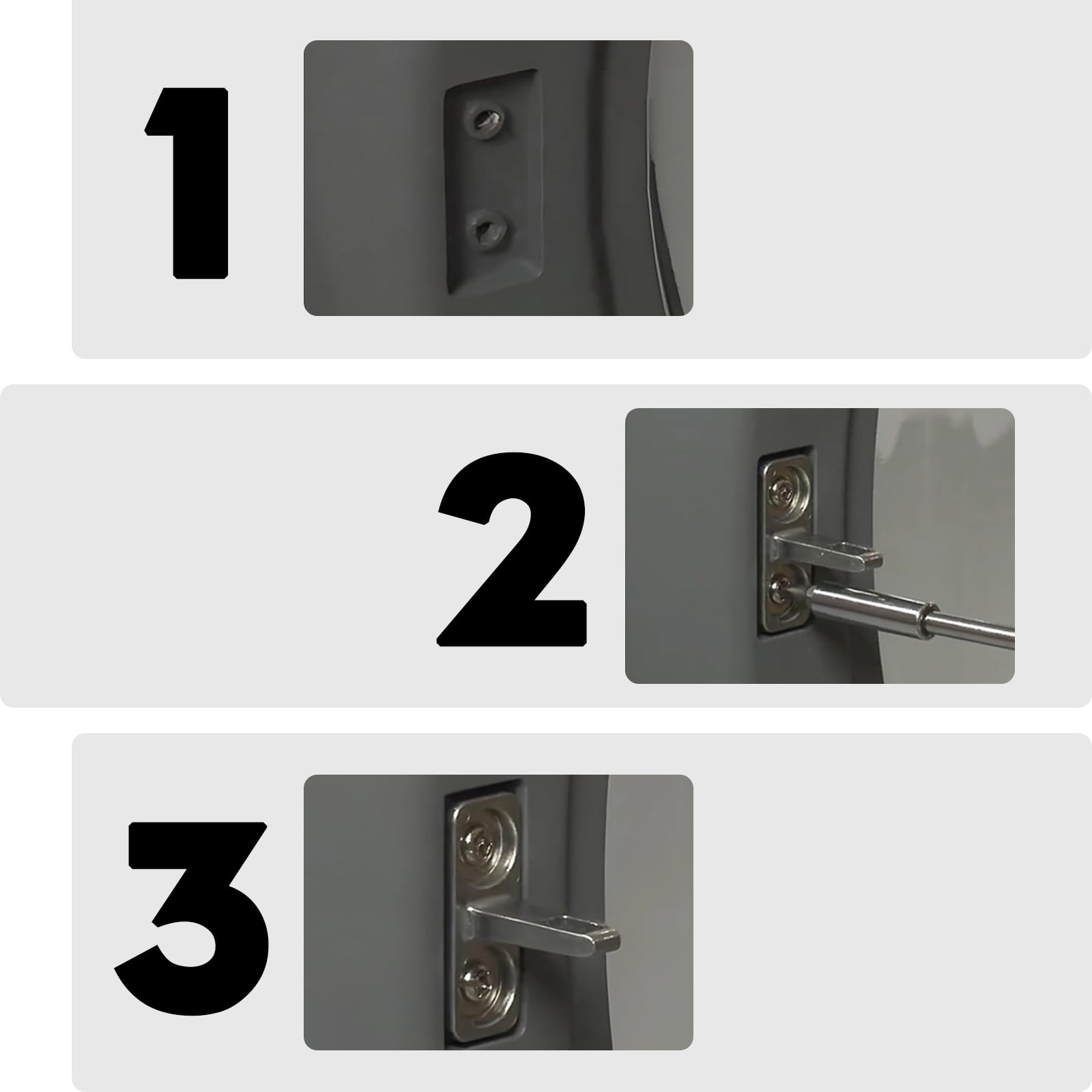 1

2

3