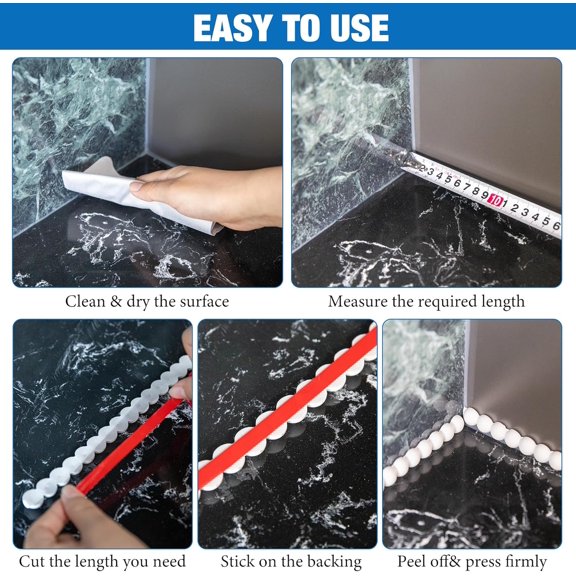 EASY TO USE

2 3 4 5 6 7 8 9 10 1 2 3 4 5 6

Clean & dry the surface

Measure the required length

Cut the length you need

Stick on the backing

Peel off& press firmly