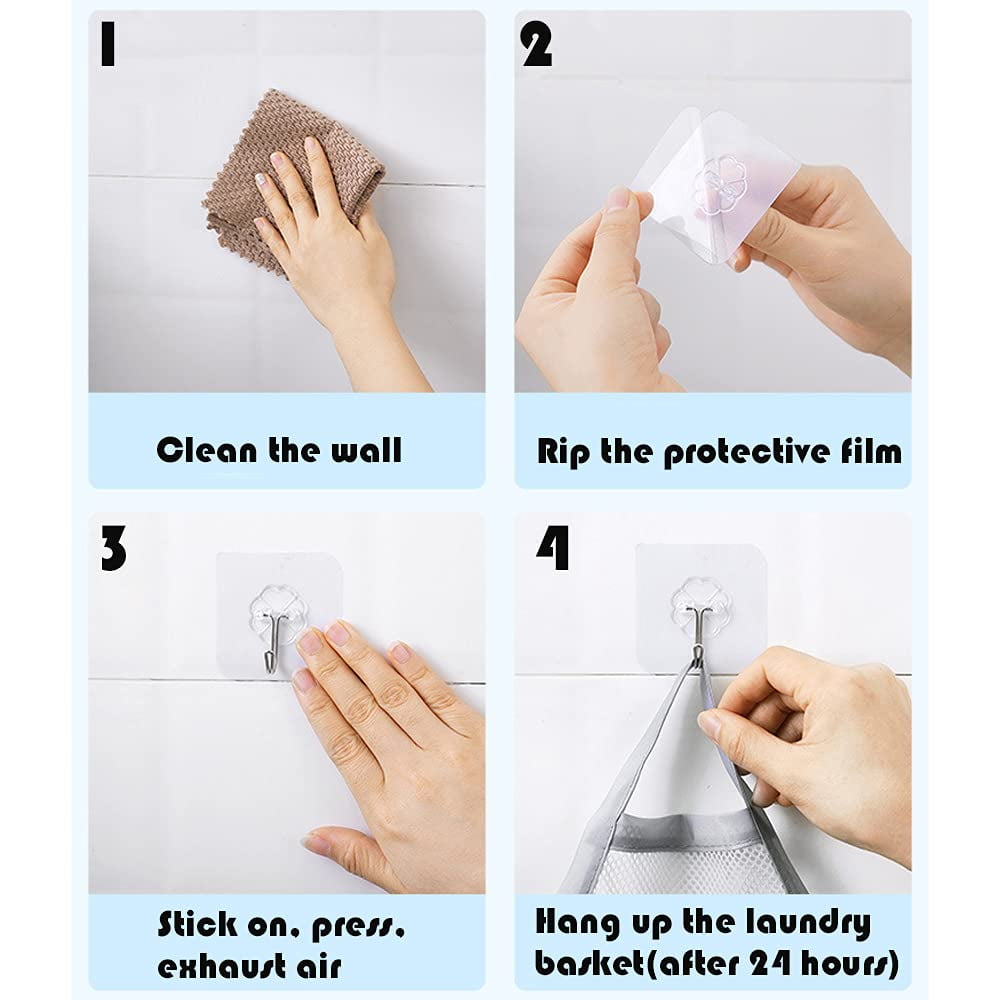 1

Clean the wall

2

Rip the protective film

3

Stick on, press, exhaust air

4

Hang up the laundry basket(after 24 hours)