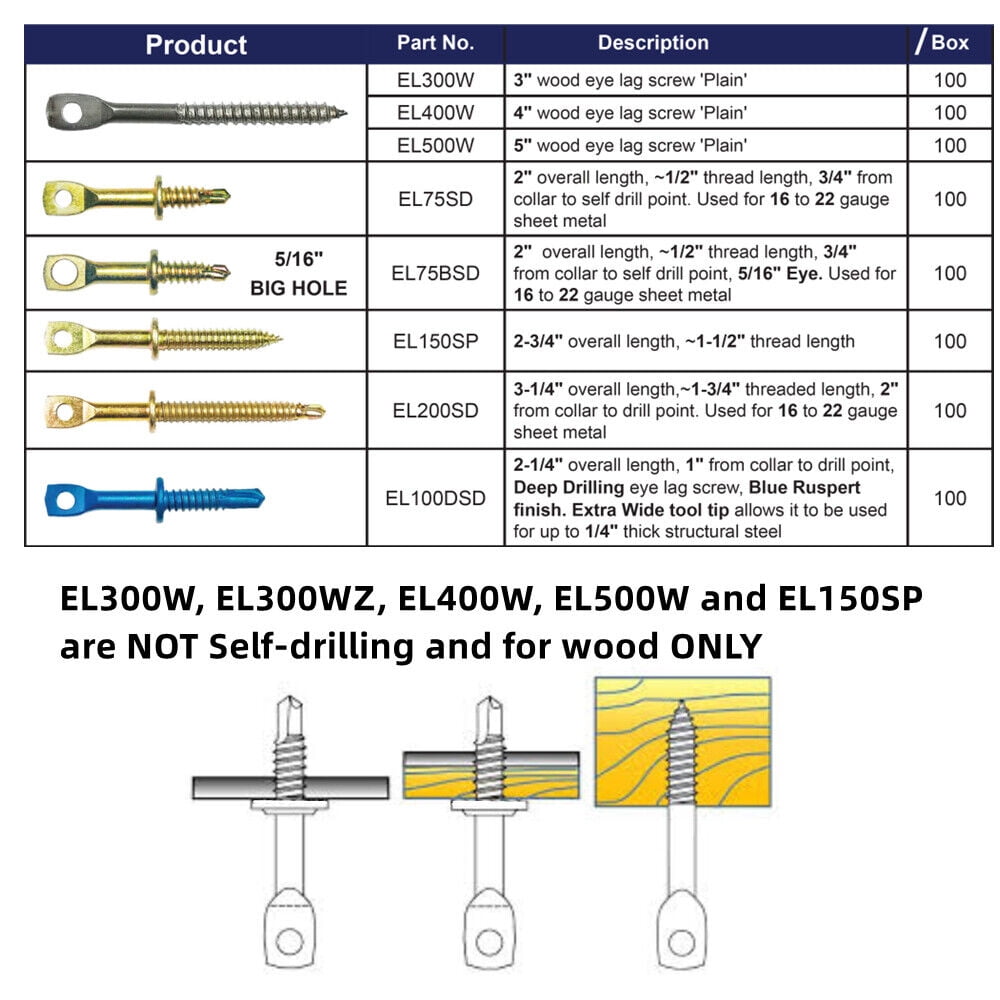 | Product | Part No. | Description | / Box |
|---|---|---|---|
| | EL300W | 3" wood eye lag screw 'Plain' | 100 |
| | EL400W | 4" wood eye lag screw 'Plain' | 100 |
| | EL500W | 5" wood eye lag screw 'Plain' | 100 |
| | EL75SD | 2" overall length, ~1/2" thread length, 3/4" from collar to self drill point. Used for 16 to 22 gauge sheet metal | 100 |
| 5/16" BIG HOLE | EL75BSD | 2" overall length, ~1/2" thread length, 3/4" from collar to self drill point, 5/16" Eye. Used for 16 to 22 gauge sheet metal | 100 |
| | EL150SP | 2-3/4" overall length, ~1-1/2" thread length | 100 |
| | EL200SD | 3-1/4" overall length,~1-3/4" threaded length, 2" from collar to drill point. Used for 16 to 22 gauge sheet metal | 100 |
| | EL100DSD | 2-1/4" overall length, 1" from collar to drill point, Deep Drilling eye lag screw, Blue Ruspert finish. Extra Wide tool tip allows it to be used for up to 1/4" thick structural steel | 100 |

EL300W, EL300WZ, EL400W, EL500W and EL150SP are NOT Self-drilling and for wood ONLY