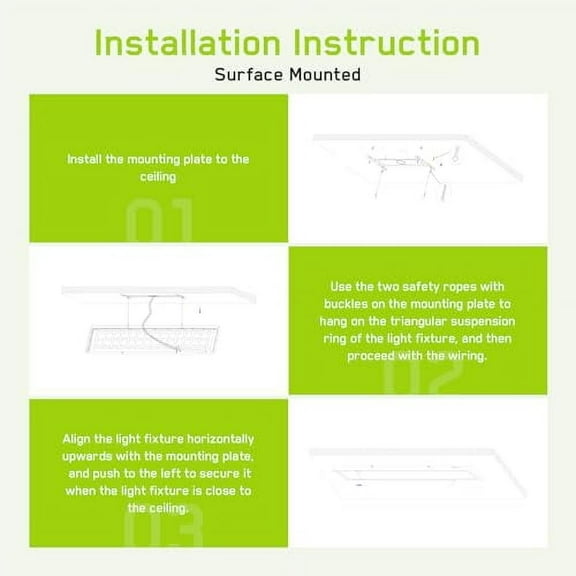 Installation Instruction

Surface Mounted

Install the mounting plate to the ceiling

01

Use the two safety ropes with buckles on the mounting plate to hang on the triangular suspension ring of the light fixture, and then proceed with the wiring.

02

Align the light fixture horizontally upwards with the mounting plate, and push to the left to secure it when the light fixture is close to the ceiling.

03